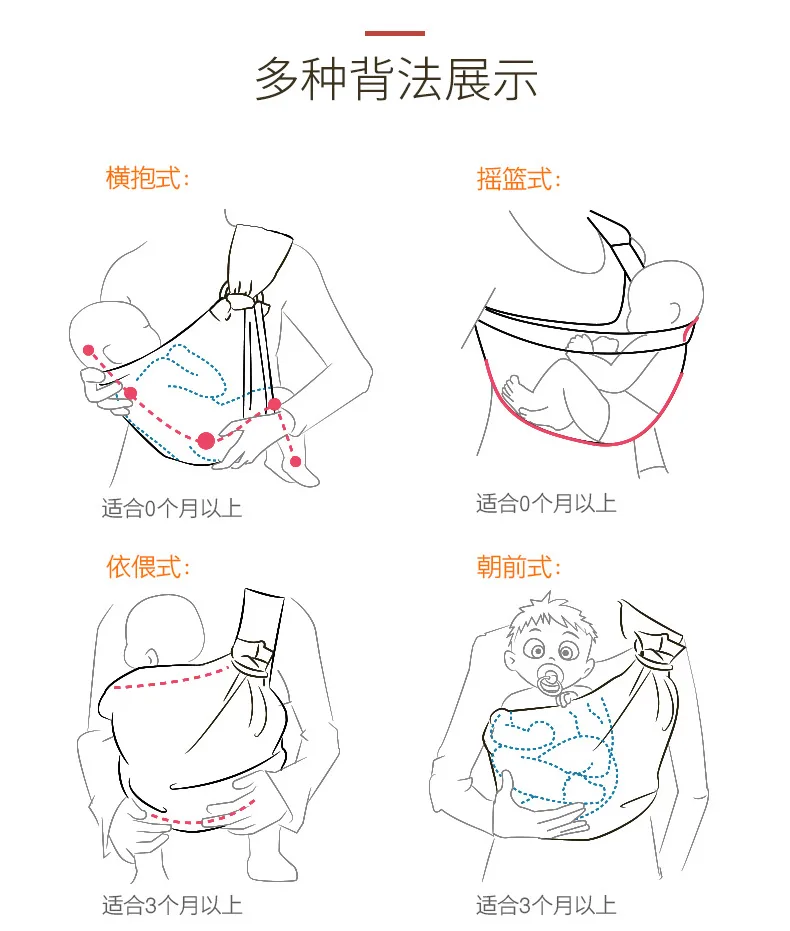 多种背法展示

横抱式:

适合0个月以上

摇篮式:

适合0个月以上

依偎式:

适合3个月以上

朝前式:

适合3个月以上