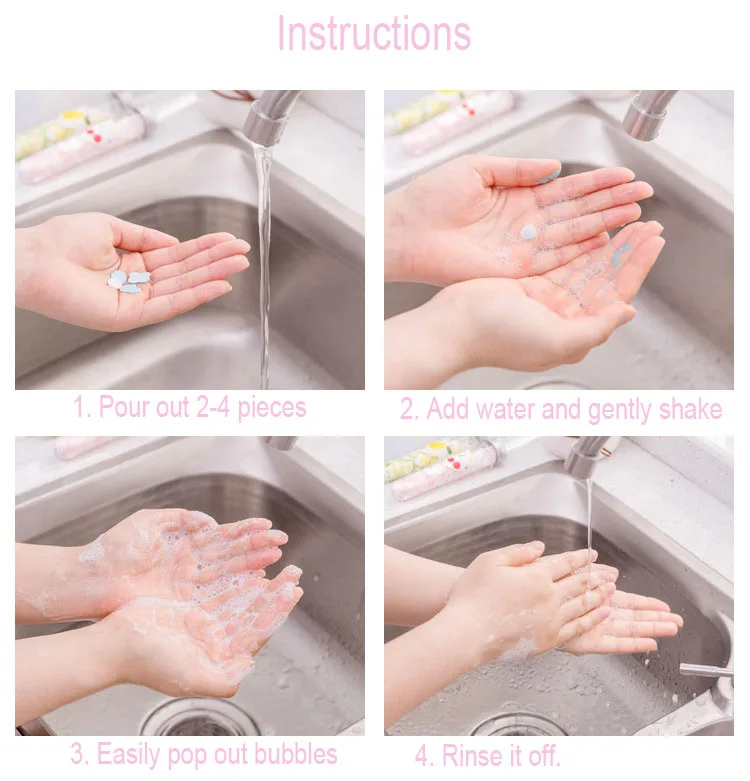 Instructions

1. Pour out 2-4 pieces

2. Add water and gently shake

3. Easily pop out bubbles

4. Rinse it off.