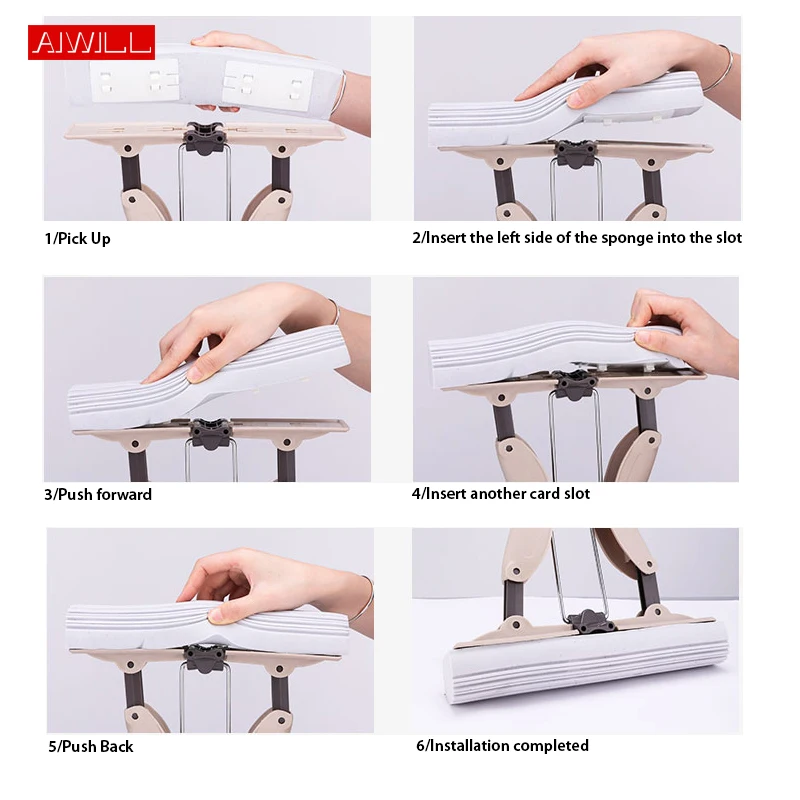 AIWILL

1/Pick Up

2/Insert the left side of the sponge into the slot

3/Push forward

4/Insert another card slot

5/Push Back

6/Installation completed