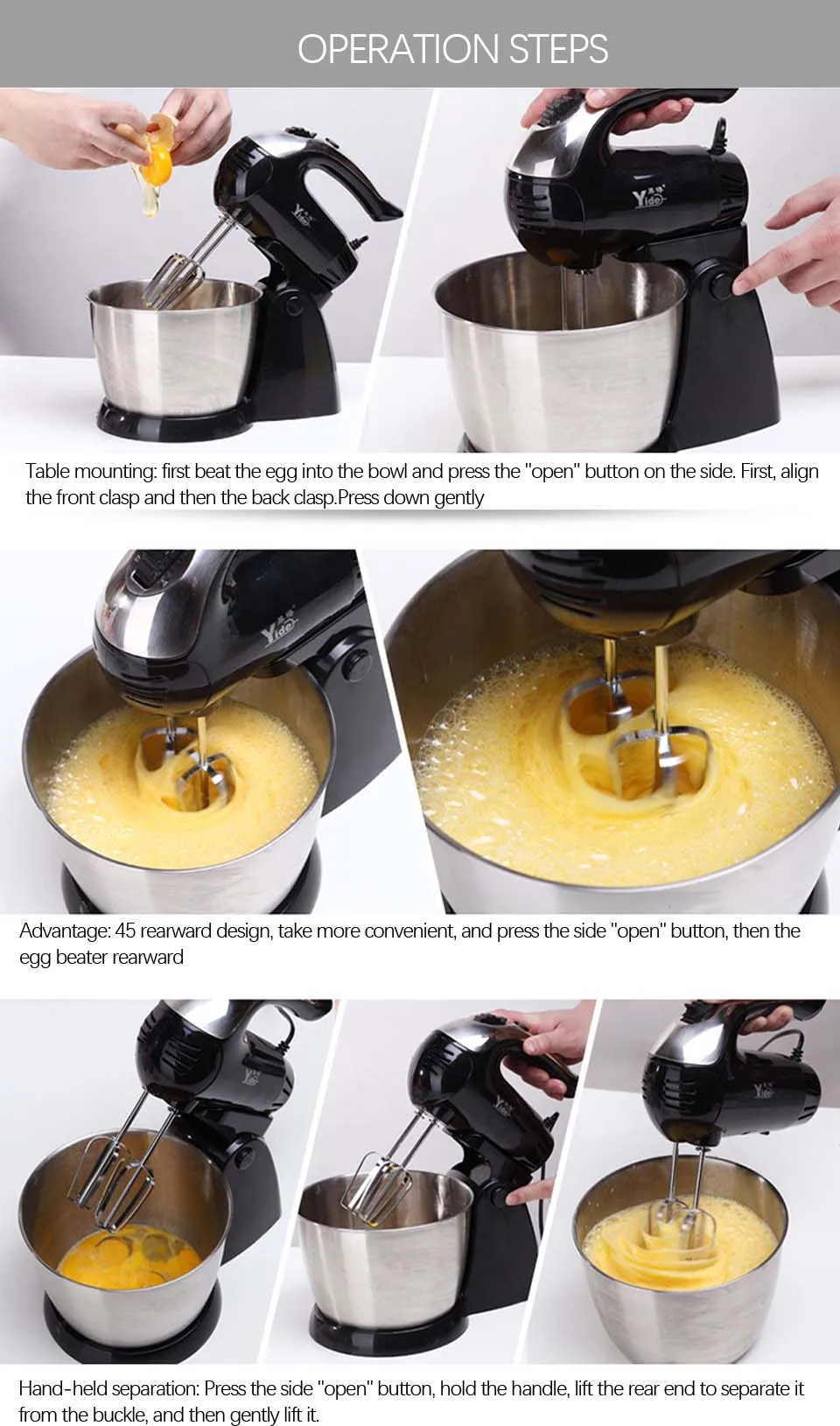 OPERATION STEPS

Yide

Yide

Table mounting: first beat the egg into the bowl and press the "open" button on the side. First, align the front clasp and then the back clasp.Press down gently

Yide

Advantage: 45 rearward design, take more convenient, and press the side "open" button, then the egg beater rearward

Yide

Yide

Yide

Hand-held separation: Press the side "open" button, hold the handle, lift the rear end to separate it from the buckle, and then gently lift it.