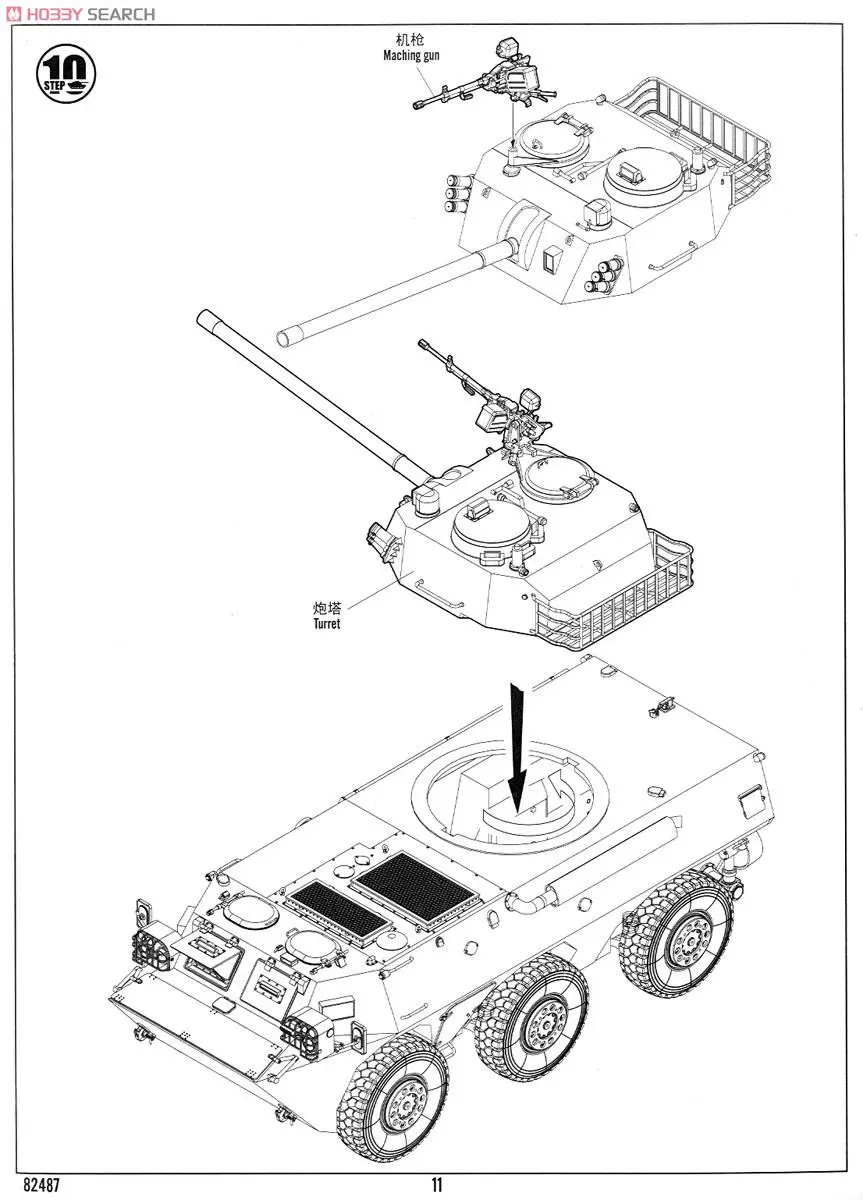 HOBBY SEARCH

10
STEP

机枪
Maching gun

炮塔
Turret

82487

11