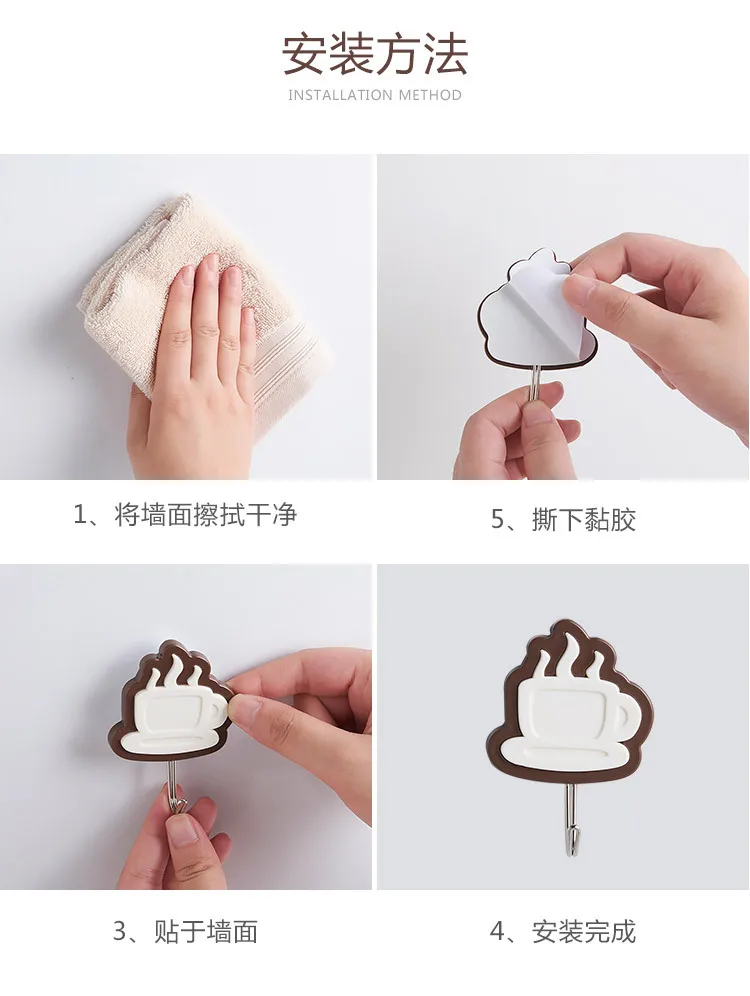 安装方法

INSTALLATION METHOD

1、将墙面擦拭干净

5、撕下黏胶

3、贴于墙面

4、安装完成