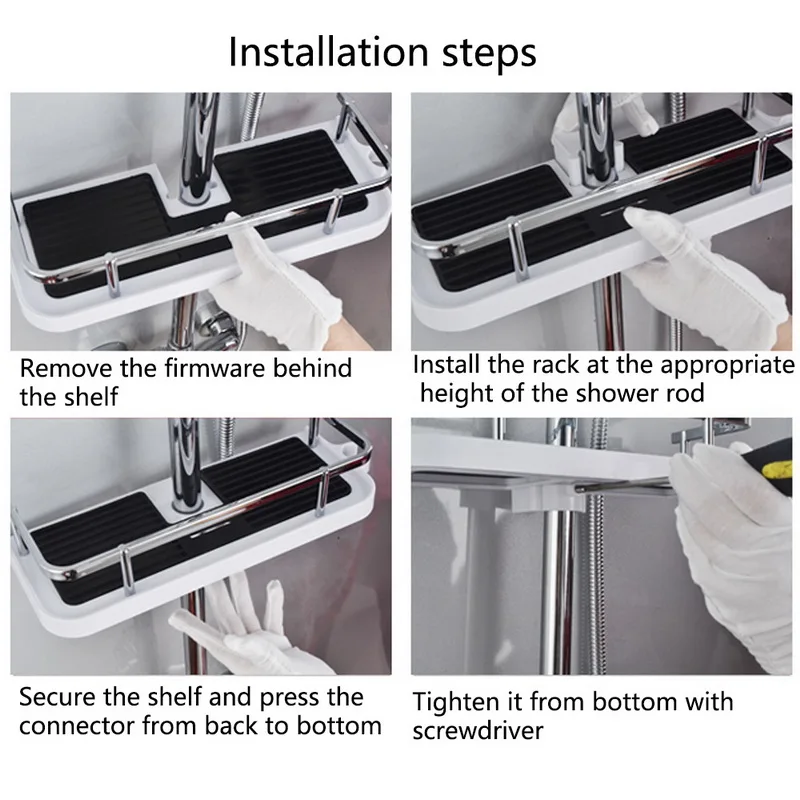 Installation steps

Remove the firmware behind the shelf

Install the rack at the appropriate height of the shower rod

Secure the shelf and press the connector from back to bottom

Tighten it from bottom with screwdriver