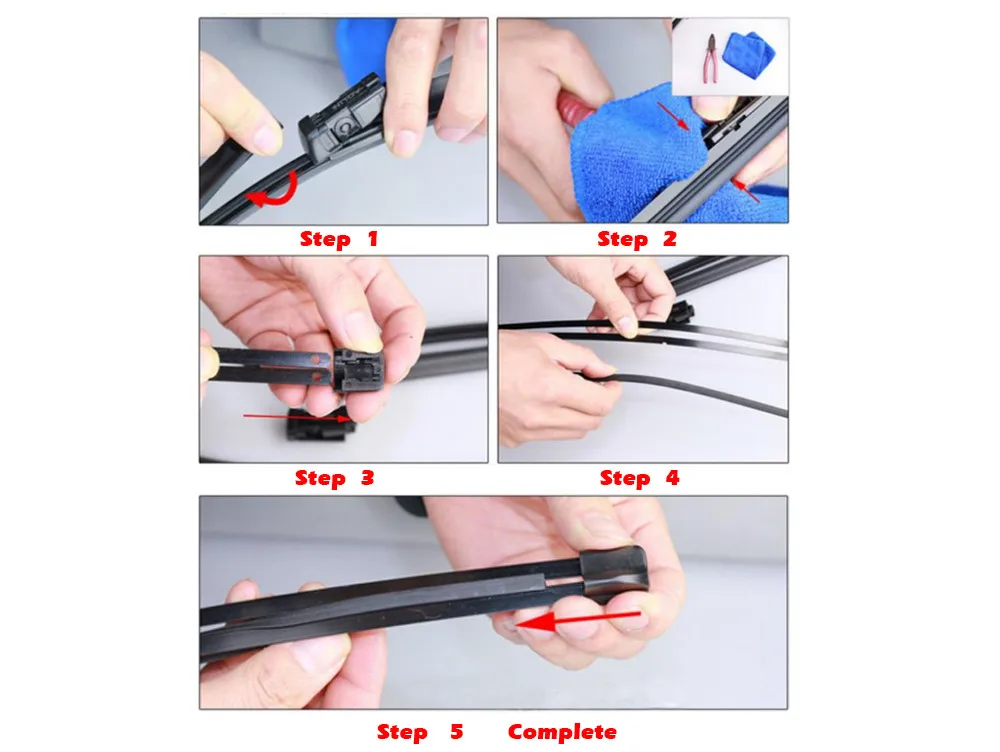 Step 1

Step 2

Step 3

Step 4

Step 5 Complete