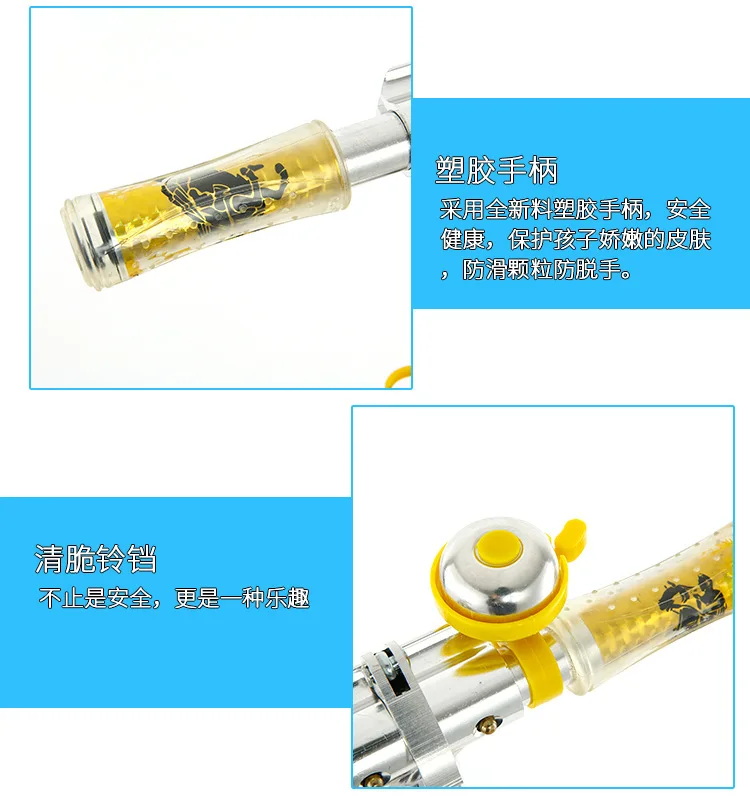 塑胶手柄

采用全新料塑胶手柄，安全健康，保护孩子娇嫩的皮肤，防滑颗粒防脱手。

清脆铃铛

不止是安全，更是一种乐趣