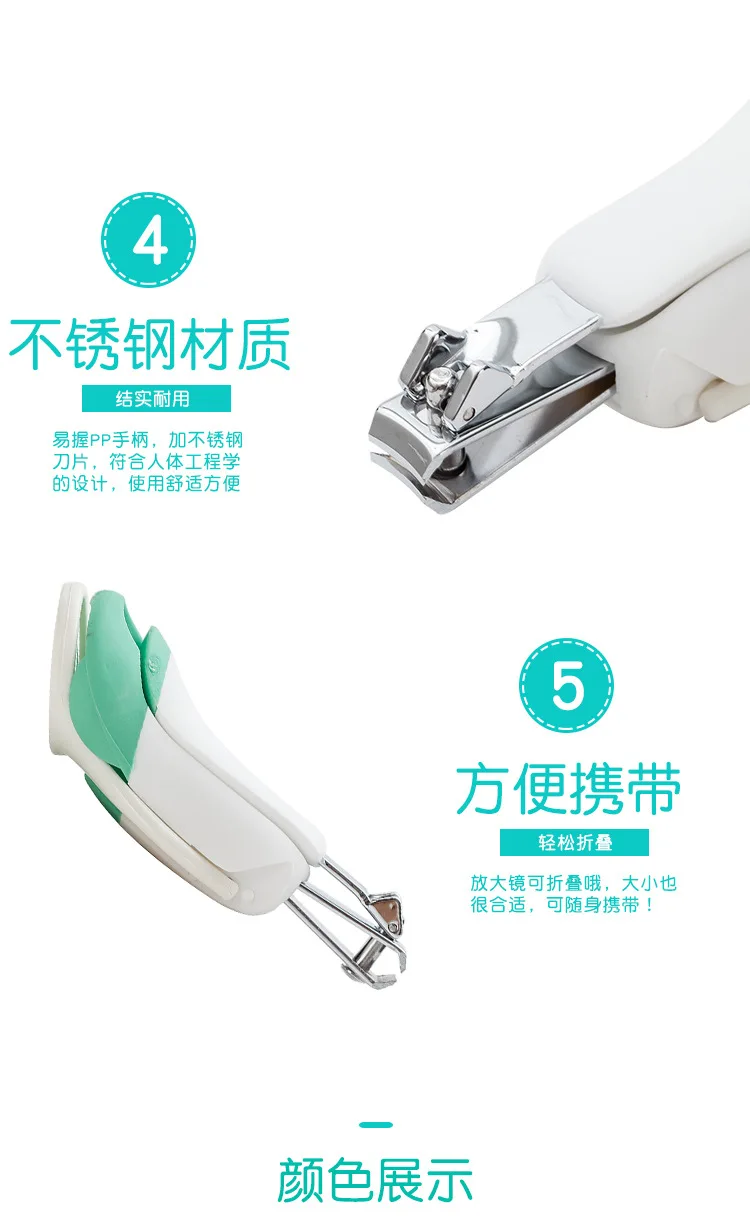 4

不锈钢材质

结实耐用

易握PP手柄，加不锈钢刀片，符合人体工程学的设计，使用舒适方便

5

方便携带

轻松折叠

放大镜可折叠哦，大小也很合适，可随身携带！

颜色展示