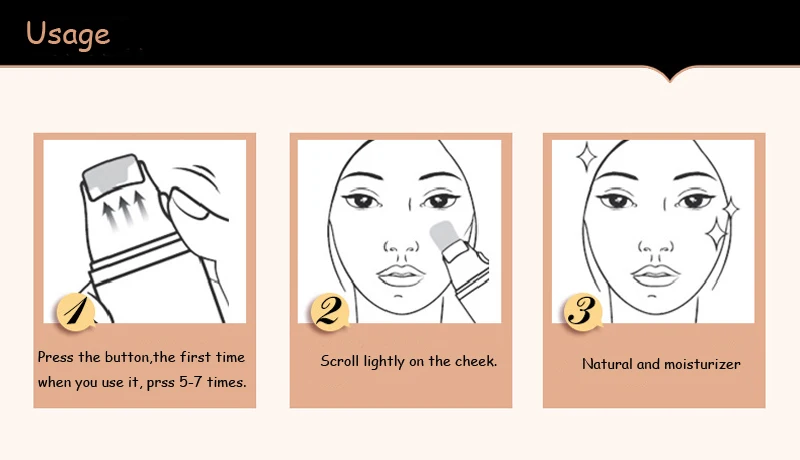 Usage

1

Press the button,the first time when you use it, prss 5-7 times.

2

Scroll lightly on the cheek.

3

Natural and moisturizer