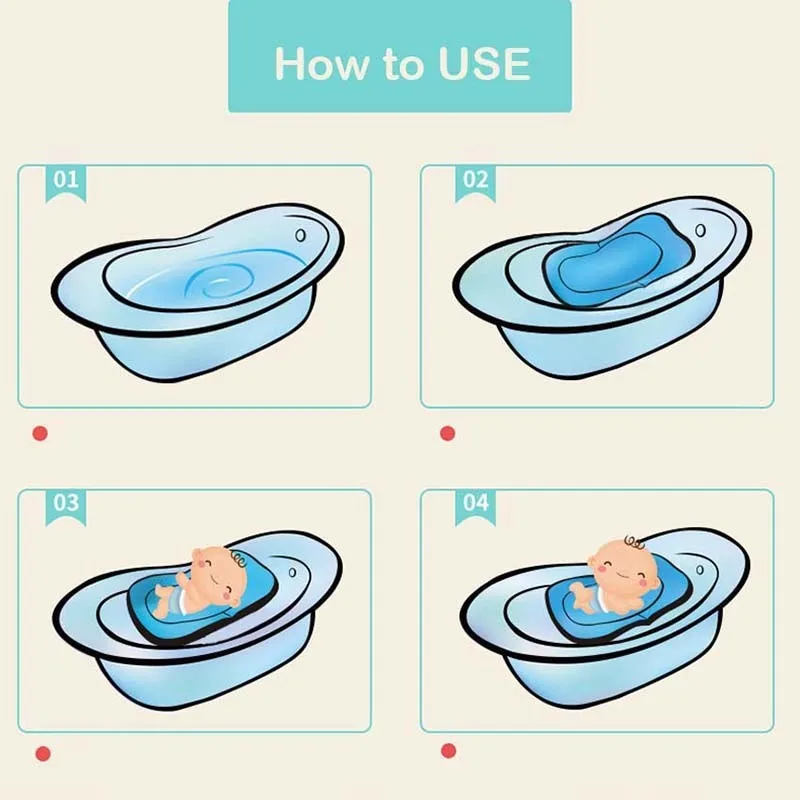 How to USE

01

02

03

04