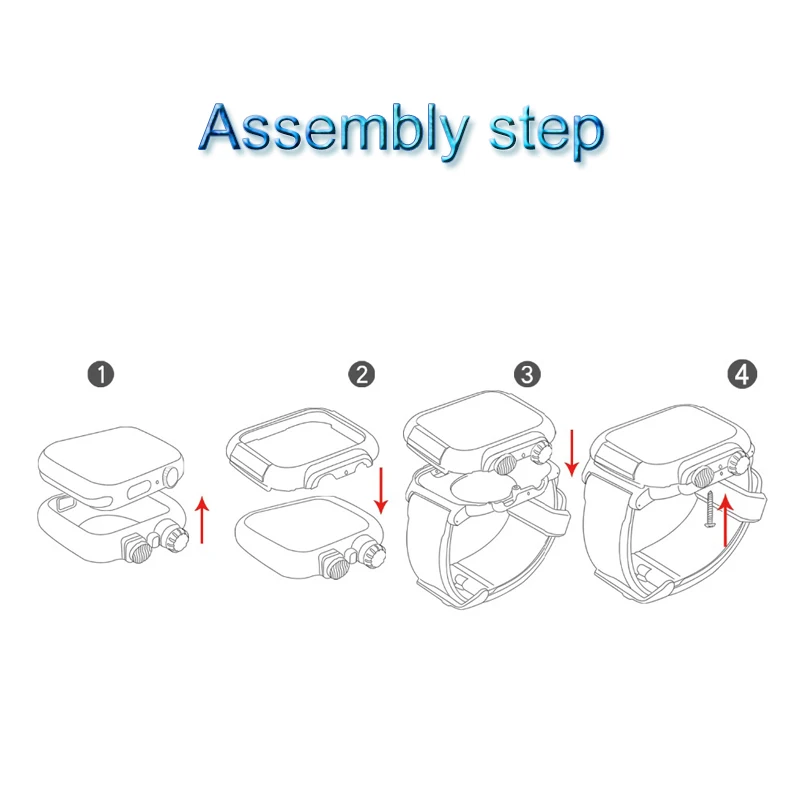 Assembly step

1

2

3

4