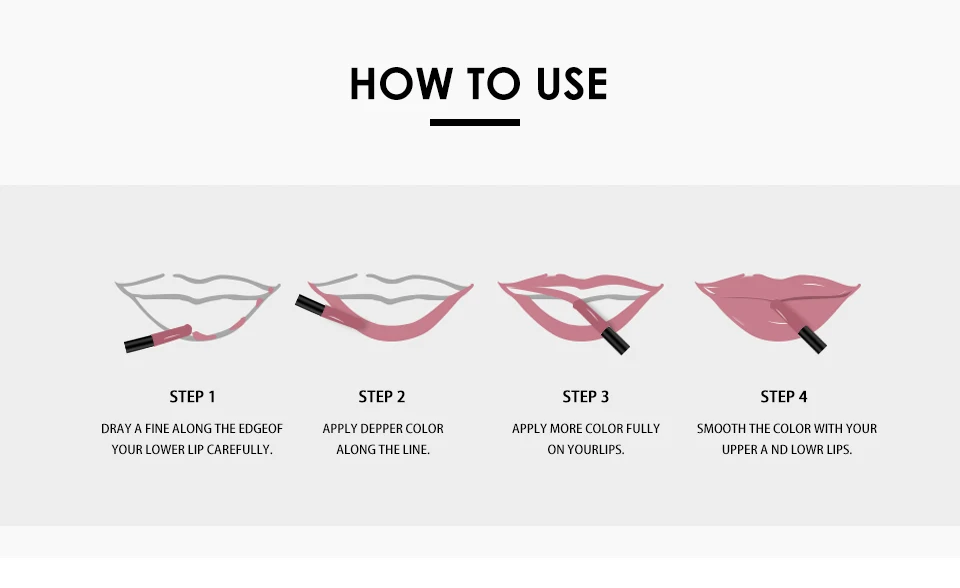 HOW TO USE

STEP 1

DRAY A FINE ALONG THE EDGEOF YOUR LOWER LIP CAREFULLY.

STEP 2

APPLY DEPPER COLOR ALONG THE LINE.

STEP 3

APPLY MORE COLOR FULLY ON YOURLIPS.

STEP 4

SMOOTH THE COLOR WITH YOUR UPPER A ND LOWR LIPS.