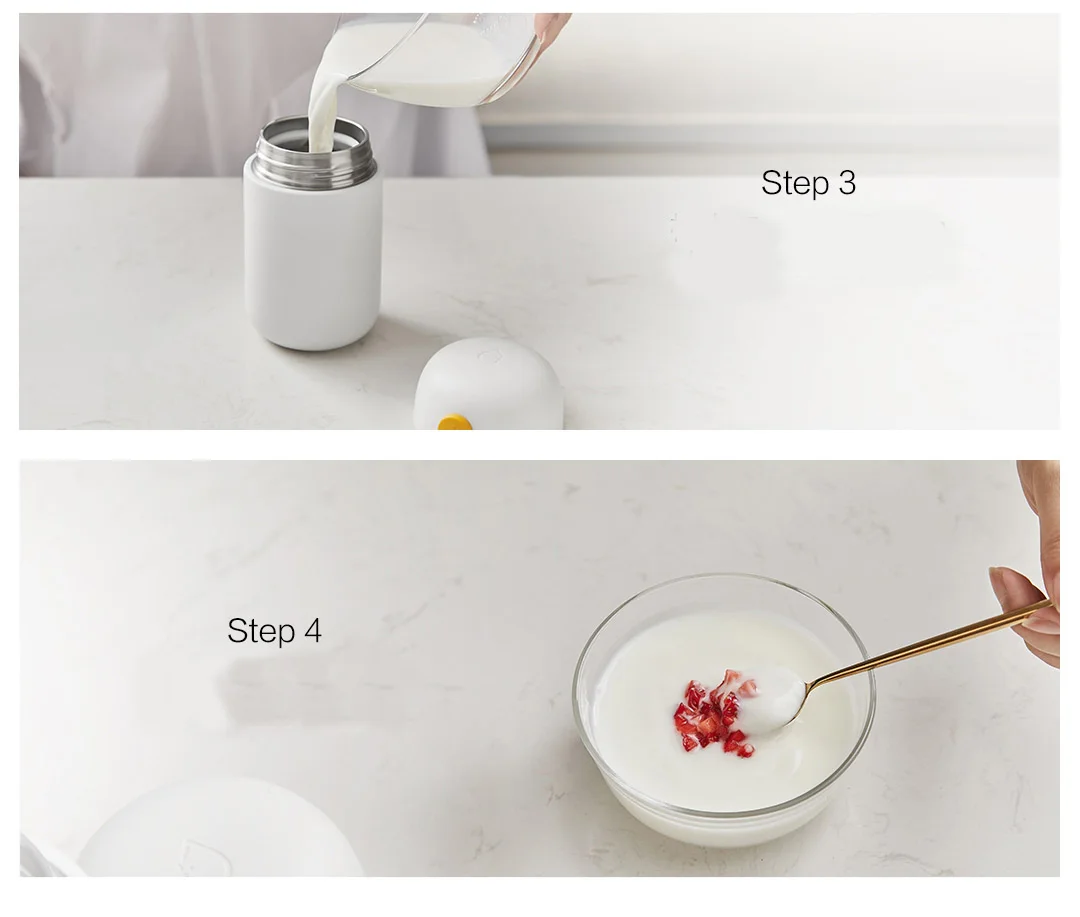 Step 3

Step 4