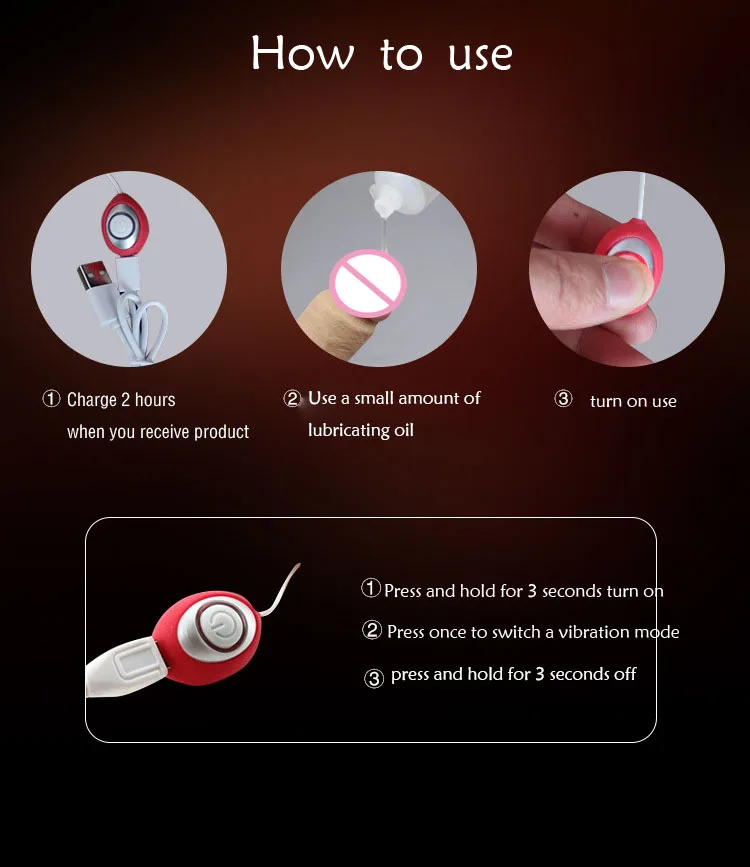 How to use

① Charge 2 hours when you receive product

② Use a small amount of lubricating oil

③ turn on use

① Press and hold for 3 seconds turn on

② Press once to switch a vibration mode

③ press and hold for 3 seconds off