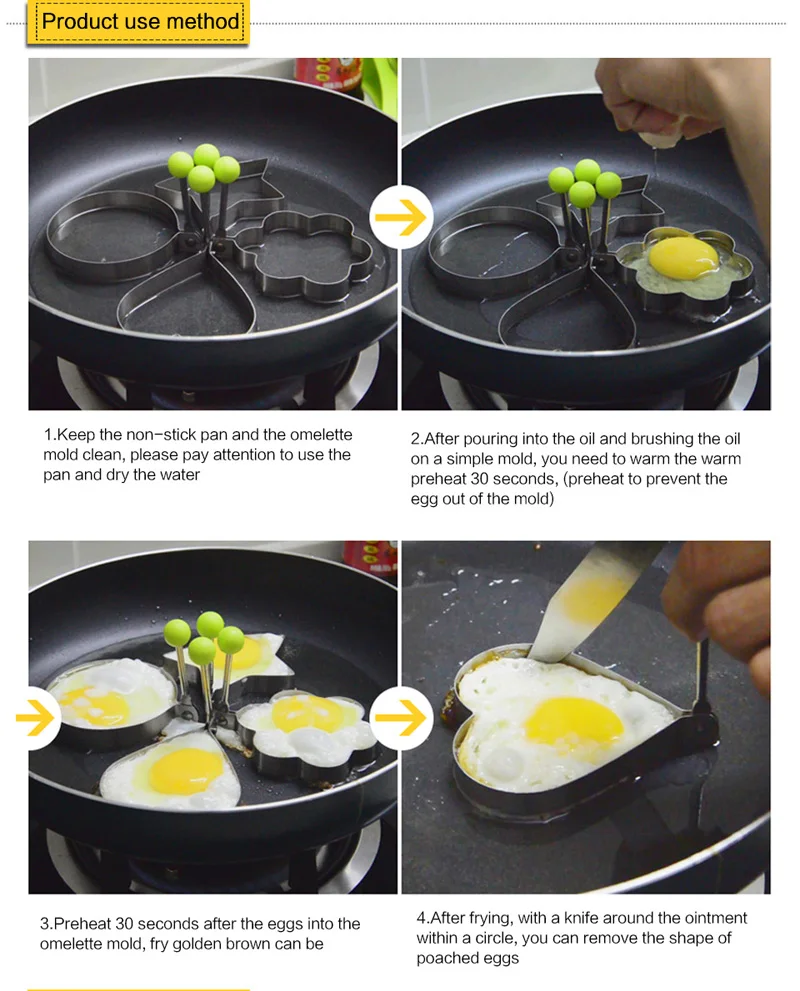 Product use method

1.Keep the non-stick pan and the omelette mold clean, please pay attention to use the pan and dry the water

2.After pouring into the oil and brushing the oil on a simple mold, you need to warm the warm preheat 30 seconds, (preheat to prevent the egg out of the mold)

3.Preheat 30 seconds after the eggs into the omelette mold, fry golden brown can be

4.After frying, with a knife around the ointment within a circle, you can remove the shape of poached eggs