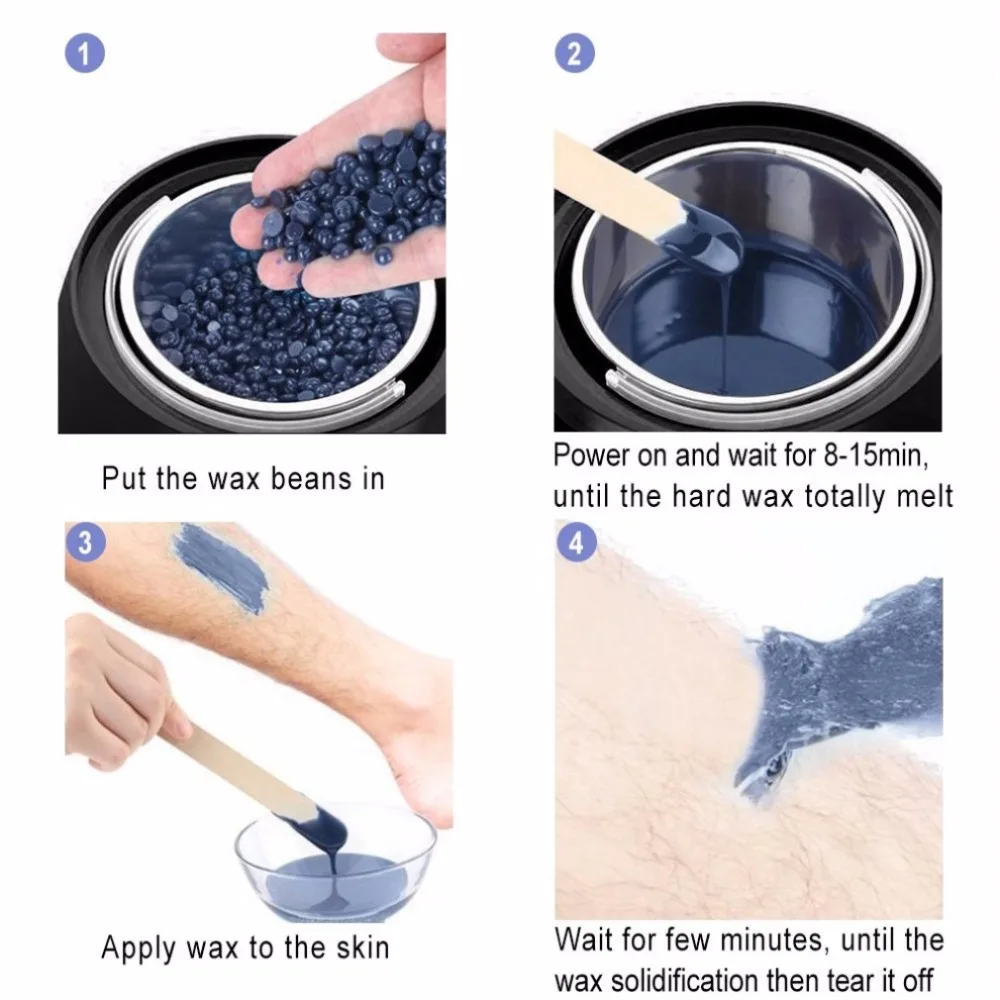 1

Put the wax beans in

2

Power on and wait for 8-15min, until the hard wax totally melt

3

Apply wax to the skin

4

Wait for few minutes, until the wax solidification then tear it off