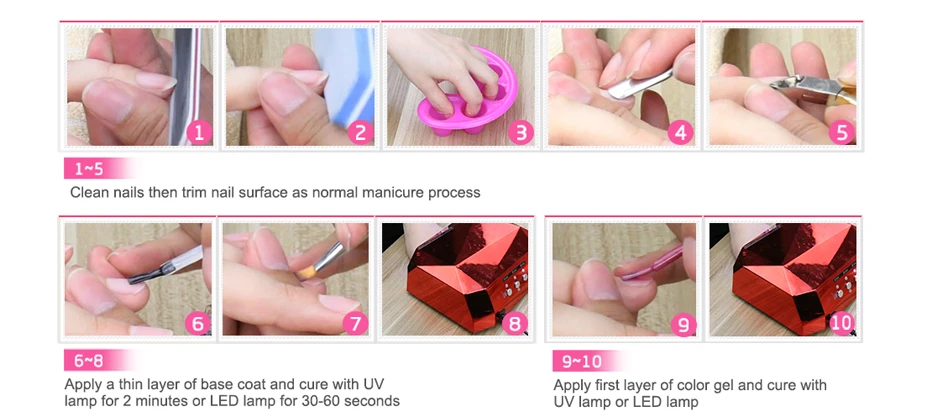 1 2 3 4 5

1~5

Clean nails then trim nail surface as normal manicure process

6 7 8

6~8

Apply a thin layer of base coat and cure with UV lamp for 2 minutes or LED lamp for 30-60 seconds

9 10

9~10

Apply first layer of color gel and cure with UV lamp or LED lamp