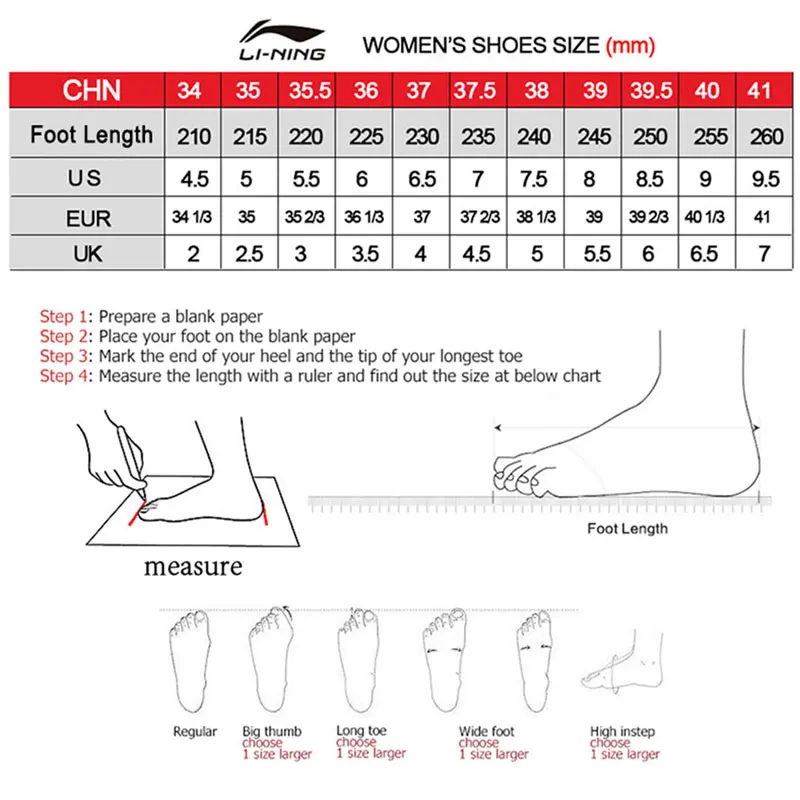 LI-NING

WOMEN'S SHOES SIZE (mm)

| CHN | 34 | 35 | 35.5 | 36 | 37 | 37.5 | 38 | 39 | 39.5 | 40 | 41 |
|---|---|---|---|---|---|---|---|---|---|---|---|
| Foot Length | 210 | 215 | 220 | 225 | 230 | 235 | 240 | 245 | 250 | 255 | 260 |
| US | 4.5 | 5 | 5.5 | 6 | 6.5 | 7 | 7.5 | 8 | 8.5 | 9 | 9.5 |
| EUR | 34 1/3 | 35 | 35 2/3 | 36 1/3 | 37 | 37 2/3 | 38 1/3 | 39 | 39 2/3 | 40 1/3 | 41 |
| UK | 2 | 2.5 | 3 | 3.5 | 4 | 4.5 | 5 | 5.5 | 6 | 6.5 | 7 |

Step 1: Prepare a blank paper
Step 2: Place your foot on the blank paper
Step 3: Mark the end of your heel and the tip of your longest toe
Step 4: Measure the length with a ruler and find out the size at below chart

measure

Foot Length

Regular

Big thumb choose 1 size larger

Long toe choose 1 size larger

Wide foot choose 1 size larger

High instep choose 1 size larger