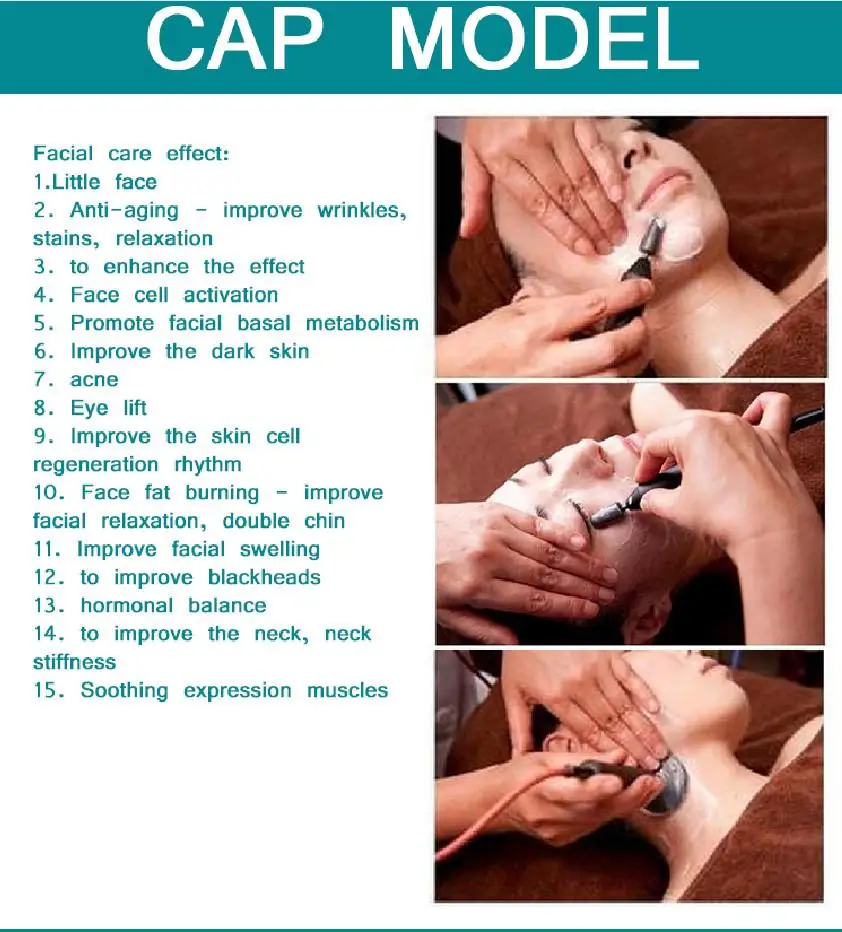 CAP MODEL

Facial care effect:
1.Little face
2. Anti-aging - improve wrinkles, stains, relaxation
3. to enhance the effect
4. Face cell activation
5. Promote facial basal metabolism
6. Improve the dark skin
7. acne
8. Eye lift
9. Improve the skin cell regeneration rhythm
10. Face fat burning - improve facial relaxation, double chin
11. Improve facial swelling
12. to improve blackheads
13. hormonal balance
14. to improve the neck, neck stiffness
15. Soothing expression muscles