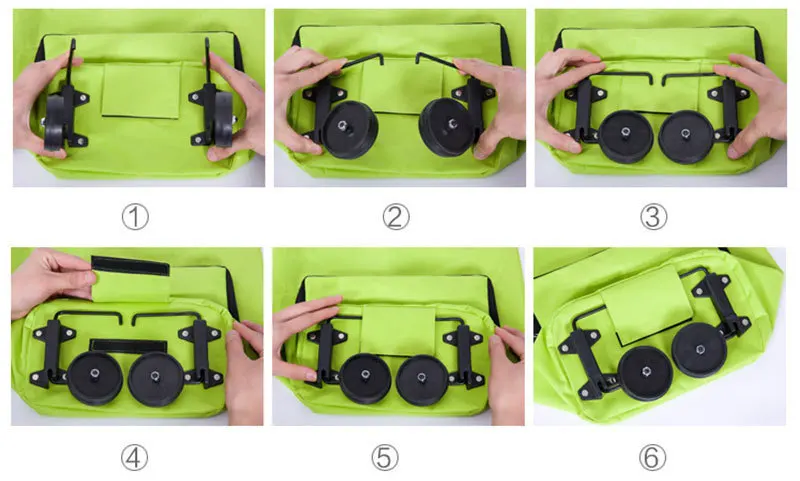 ①

②

③

④

⑤

⑥