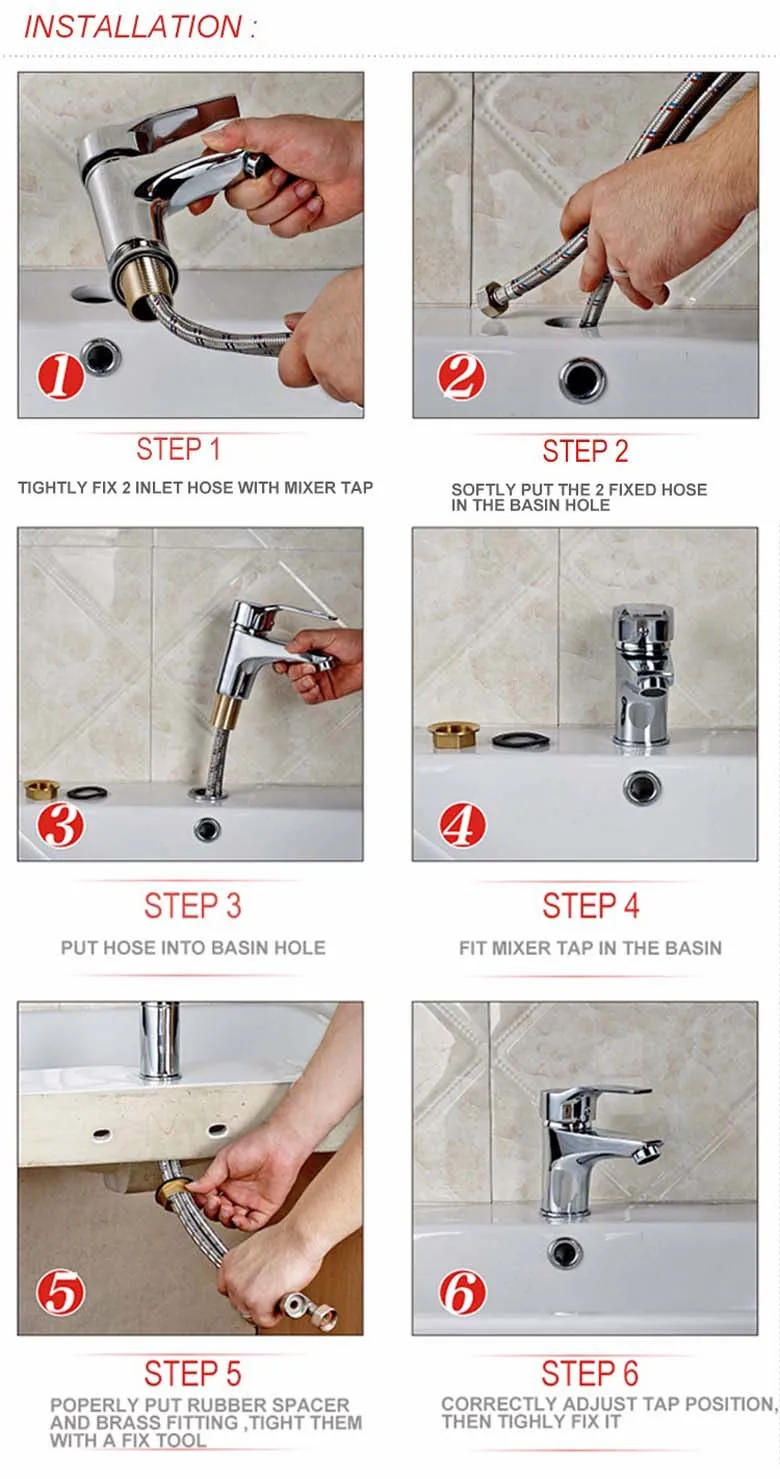 INSTALLATION :

1

STEP 1

TIGHTLY FIX 2 INLET HOSE WITH MIXER TAP

2

STEP 2

SOFTLY PUT THE 2 FIXED HOSE IN THE BASIN HOLE

3

STEP 3

PUT HOSE INTO BASIN HOLE

4

STEP 4

FIT MIXER TAP IN THE BASIN

5

STEP 5

POPERLY PUT RUBBER SPACER AND BRASS FITTING ,TIGHT THEM WITH A FIX TOOL

6

STEP 6

CORRECTLY ADJUST TAP POSITION, THEN TIGHLY FIX IT