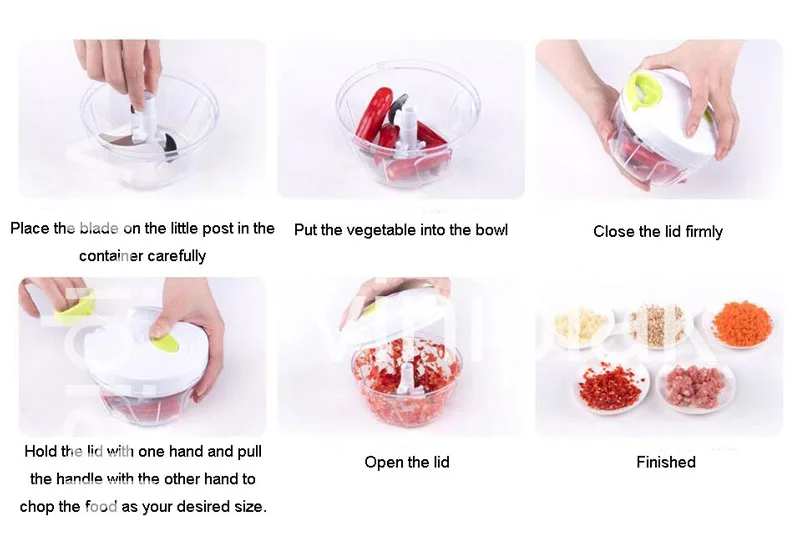 Place the blade on the little post in the container carefully

Put the vegetable into the bowl

Close the lid firmly

Hold the lid with one hand and pull the handle with the other hand to chop the food as your desired size.

Open the lid

Finished