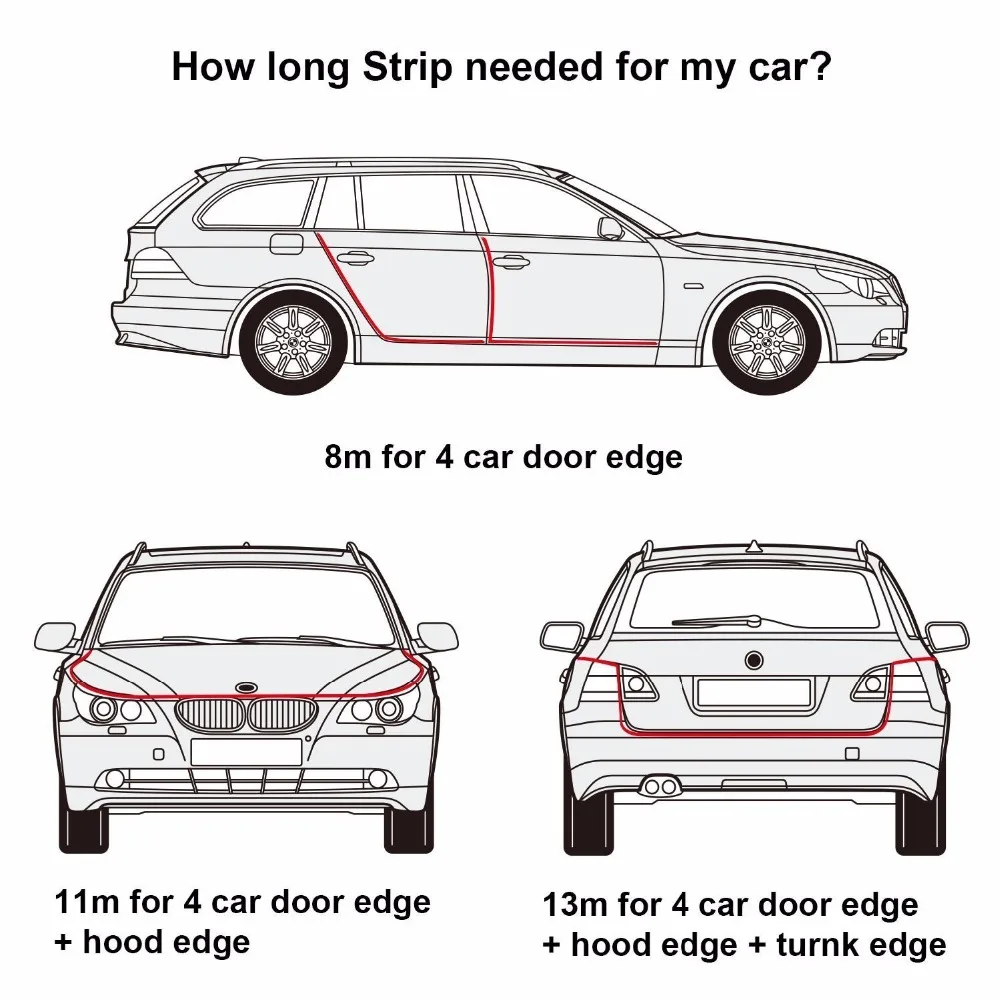 How long Strip needed for my car?

8m for 4 car door edge

11m for 4 car door edge + hood edge

13m for 4 car door edge + hood edge + turnk edge