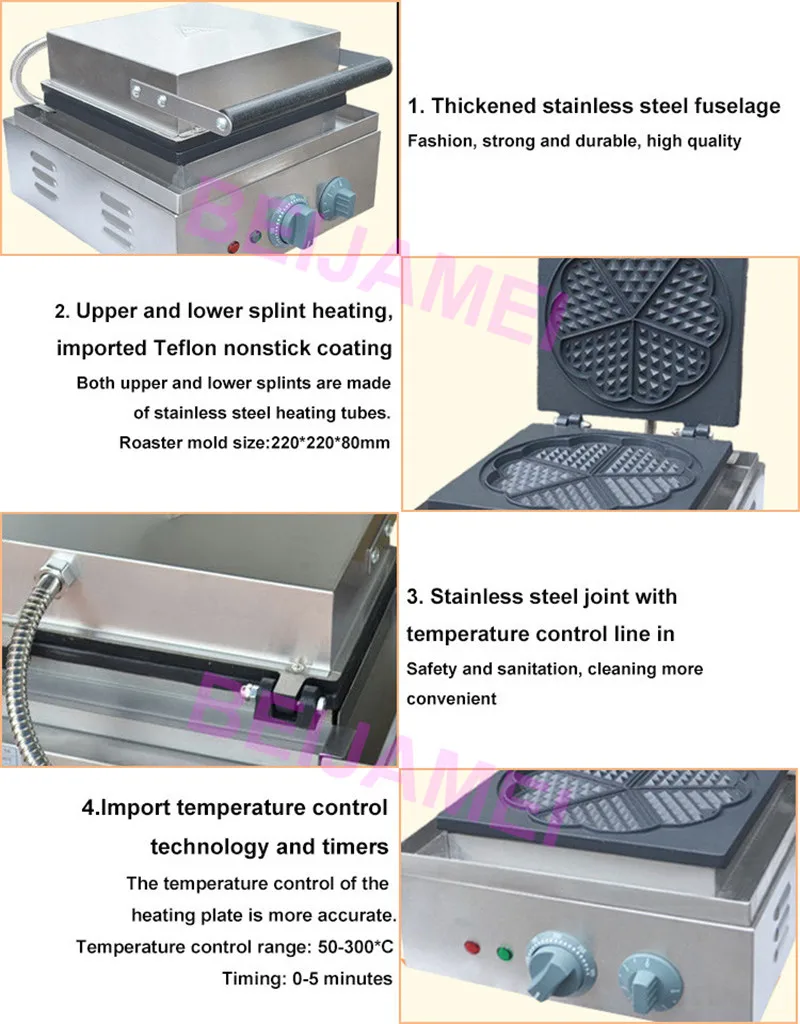 1. Thickened stainless steel fuselage
Fashion, strong and durable, high quality

BEIJAMEI

2. Upper and lower splint heating, imported Teflon nonstick coating
Both upper and lower splints are made of stainless steel heating tubes.
Roaster mold size:220*220*80mm

3. Stainless steel joint with temperature control line in
Safety and sanitation, cleaning more convenient

BEIJAMEI

4.Import temperature control technology and timers
The temperature control of the heating plate is more accurate.
Temperature control range: 50-300*C
Timing: 0-5 minutes