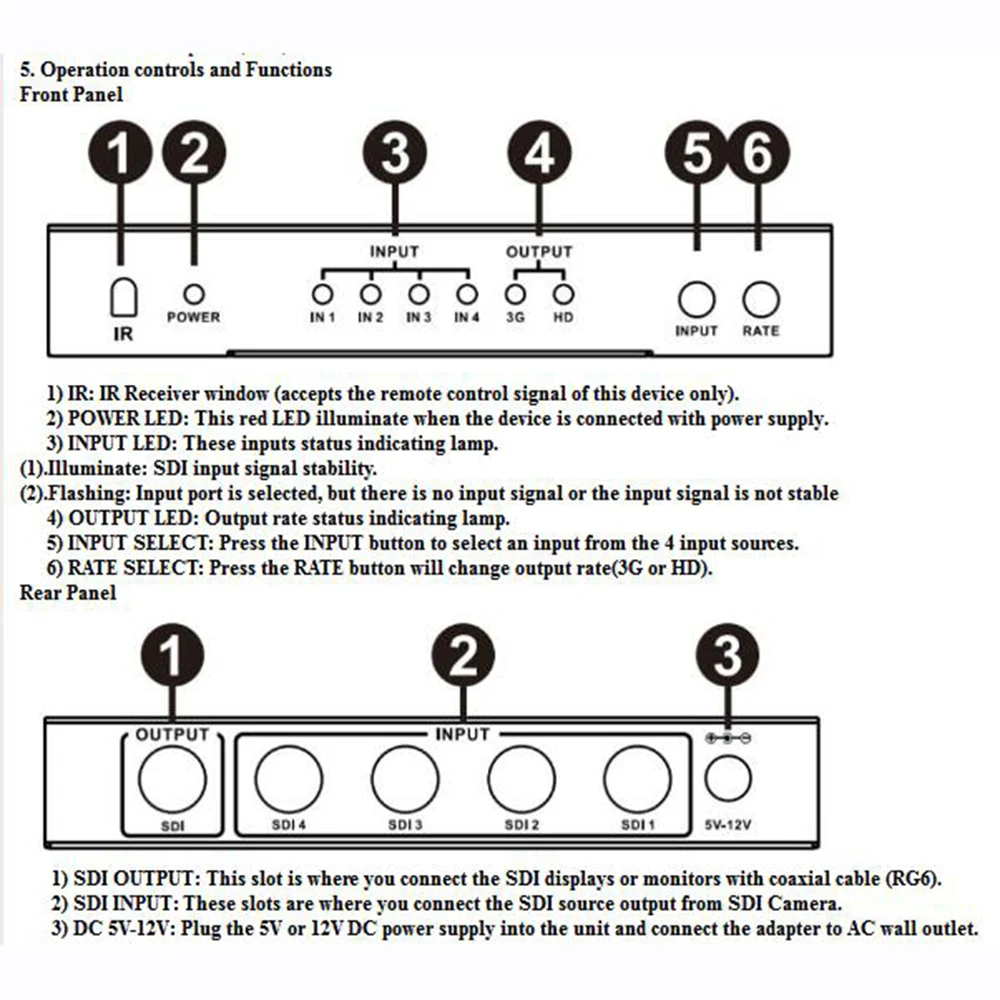 5. Operation controls and Functions
Front Panel

1 2 3 4 5 6

INPUT
OUTPUT
IR
POWER
IN 1 IN 2 IN 3 IN 4
3G HD
INPUT RATE

1) IR: IR Receiver window (accepts the remote control signal of this device only).
2) POWER LED: This red LED illuminate when the device is connected with power supply.
3) INPUT LED: These inputs status indicating lamp.
(1).Illuminate: SDI input signal stability.
(2).Flashing: Input port is selected, but there is no input signal or the input signal is not stable
4) OUTPUT LED: Output rate status indicating lamp.
5) INPUT SELECT: Press the INPUT button to select an input from the 4 input sources.
6) RATE SELECT: Press the RATE button will change output rate(3G or HD).
Rear Panel

1 2 3

OUTPUT
INPUT
SDI
SDI 4 SDI 3 SDI 2 SDI 1
5V-12V

1) SDI OUTPUT: This slot is where you connect the SDI displays or monitors with coaxial cable (RG6).
2) SDI INPUT: These slots are where you connect the SDI source output from SDI Camera.
3) DC 5V-12V: Plug the 5V or 12V DC power supply into the unit and connect the adapter to AC wall outlet.