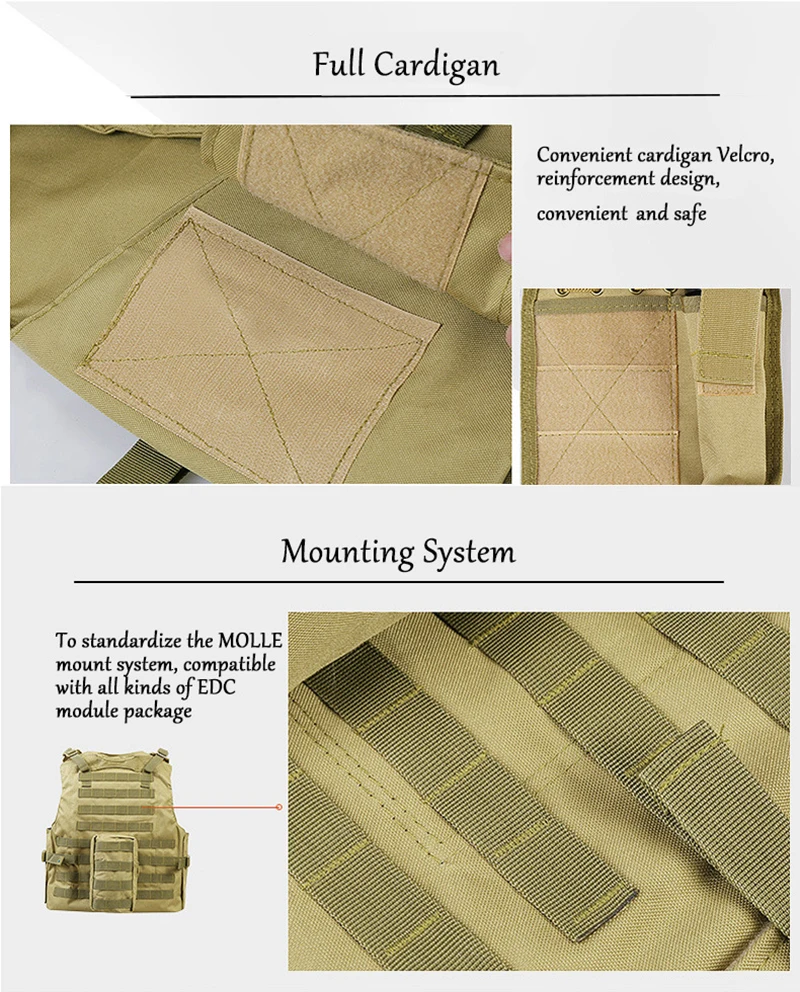 Full Cardigan

Convenient cardigan Velcro, reinforcement design, convenient and safe

Mounting System

To standardize the MOLLE mount system, compatible with all kinds of EDC module package