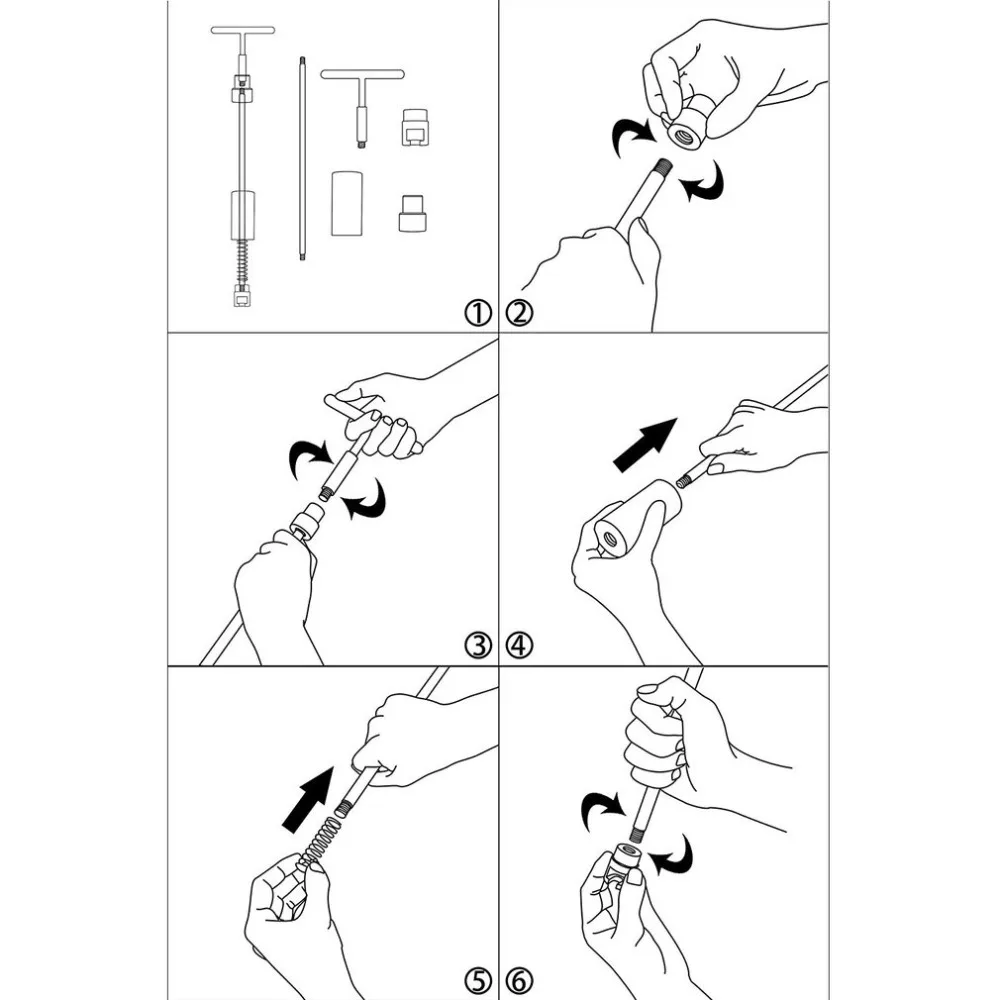 ①
②
③
④
⑤
⑥