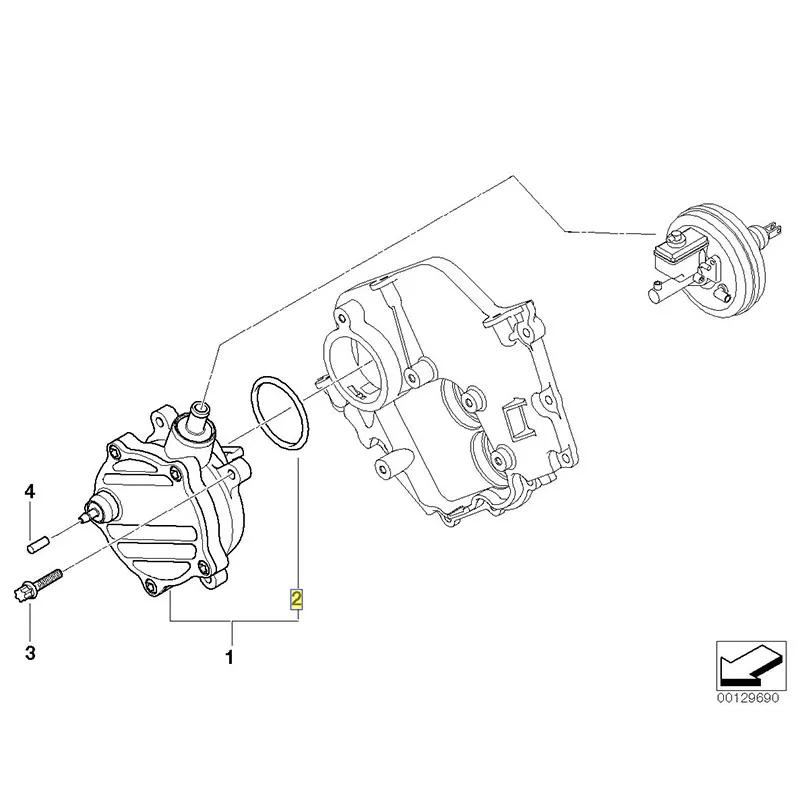 4

2

3

1

00129690