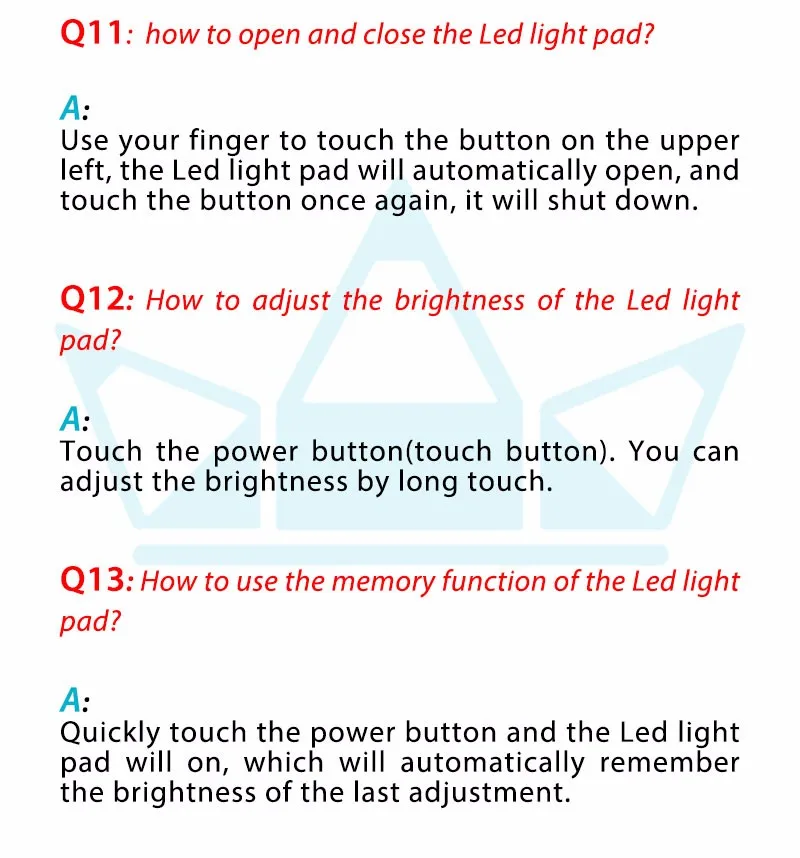 Q11: how to open and close the Led light pad?

A:
Use your finger to touch the button on the upper left, the Led light pad will automatically open, and touch the button once again, it will shut down.

Q12: How to adjust the brightness of the Led light pad?

A:
Touch the power button(touch button). You can adjust the brightness by long touch.

Q13: How to use the memory function of the Led light pad?

A:
Quickly touch the power button and the Led light pad will on, which will automatically remember the brightness of the last adjustment.