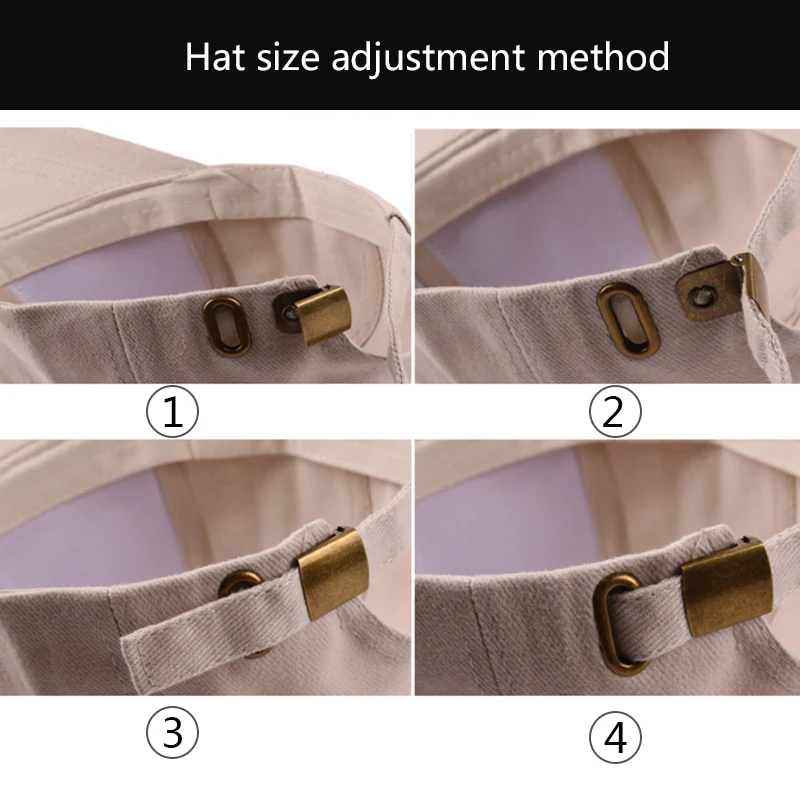 Hat size adjustment method

①

②

③

④