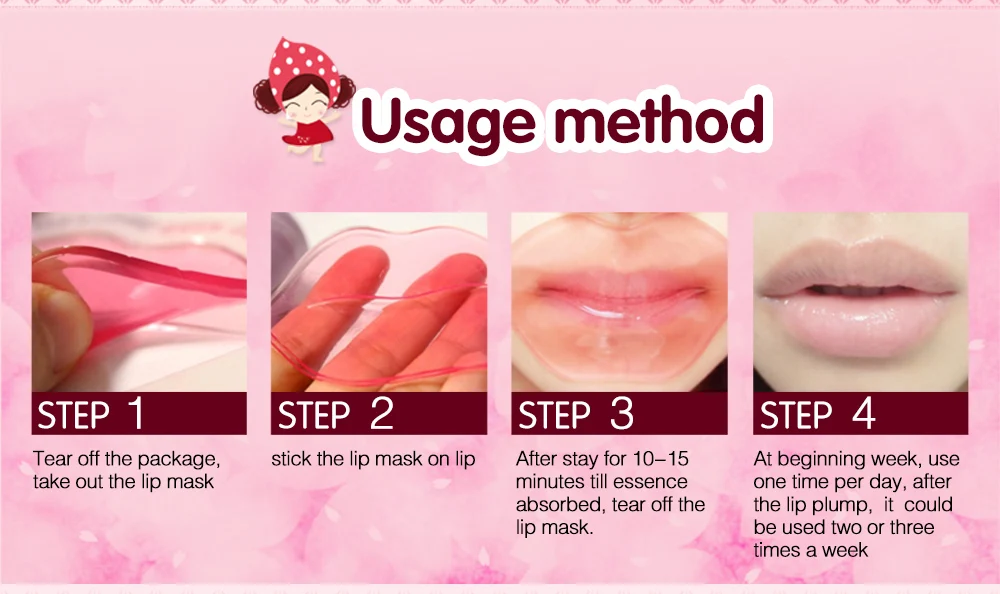 Usage method

STEP 1

Tear off the package, take out the lip mask

STEP 2

stick the lip mask on lip

STEP 3

After stay for 10–15 minutes till essence absorbed, tear off the lip mask.

STEP 4

At beginning week, use one time per day, after the lip plump, it could be used two or three times a week