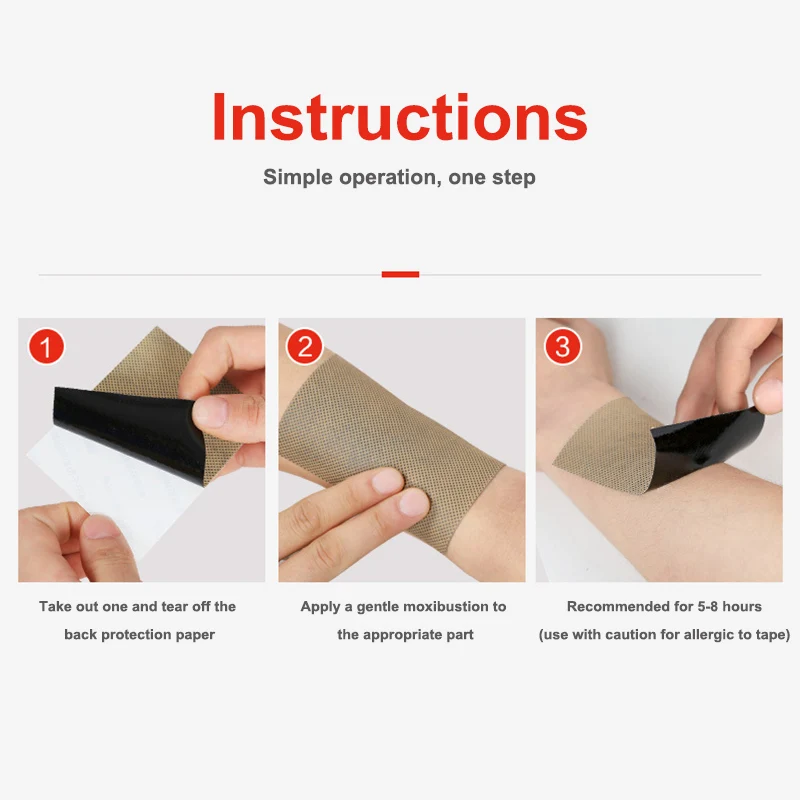 Instructions

Simple operation, one step

1

Take out one and tear off the back protection paper

2

Apply a gentle moxibustion to the appropriate part

3

Recommended for 5-8 hours (use with caution for allergic to tape)