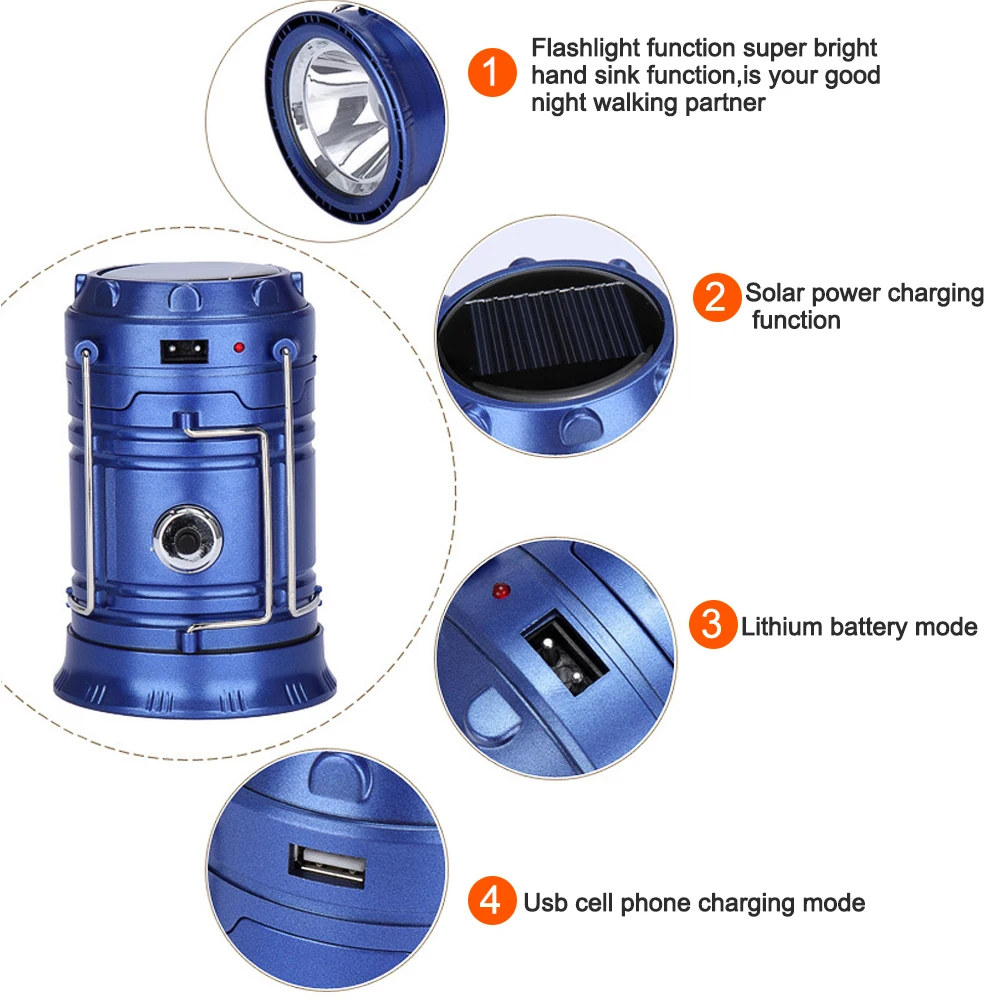 1 Flashlight function super bright hand sink function,is your good night walking partner

2 Solar power charging function

3 Lithium battery mode

4 Usb cell phone charging mode