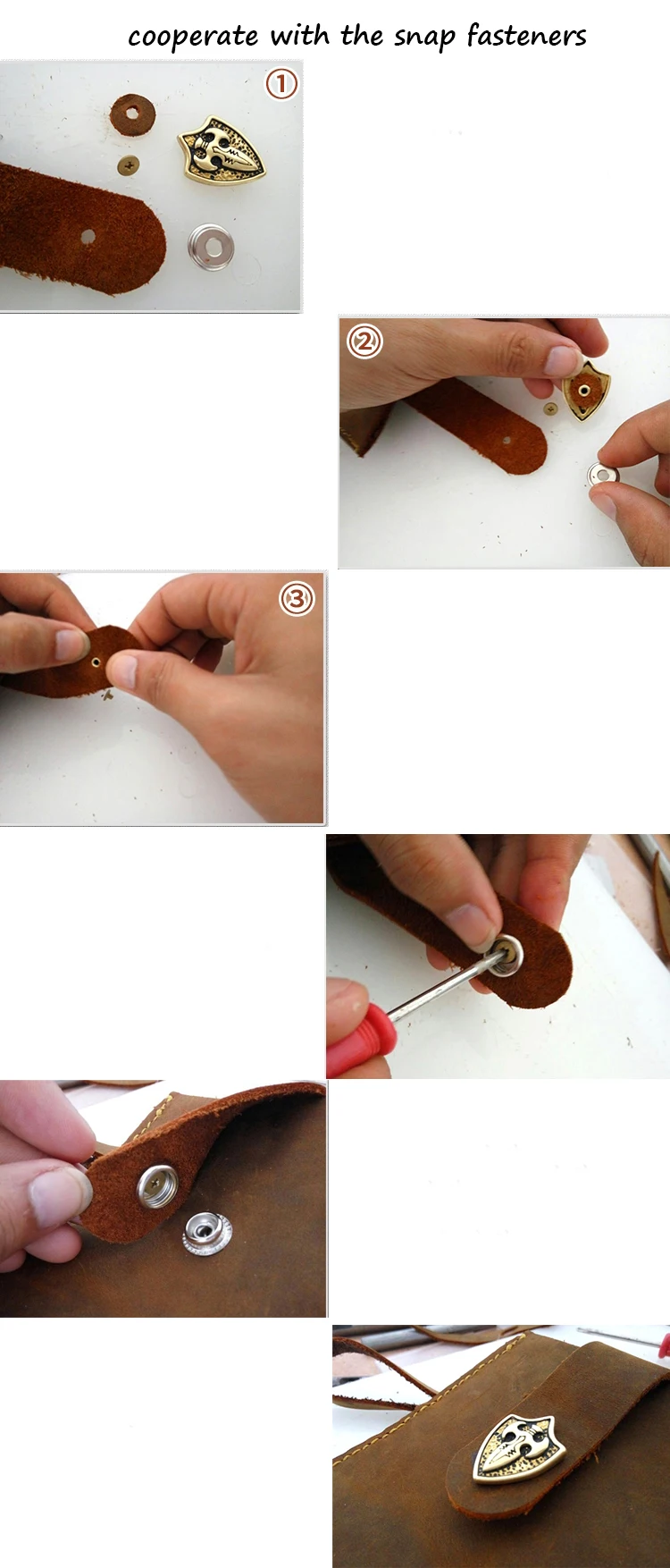 cooperate with the snap fasteners

①

②

③