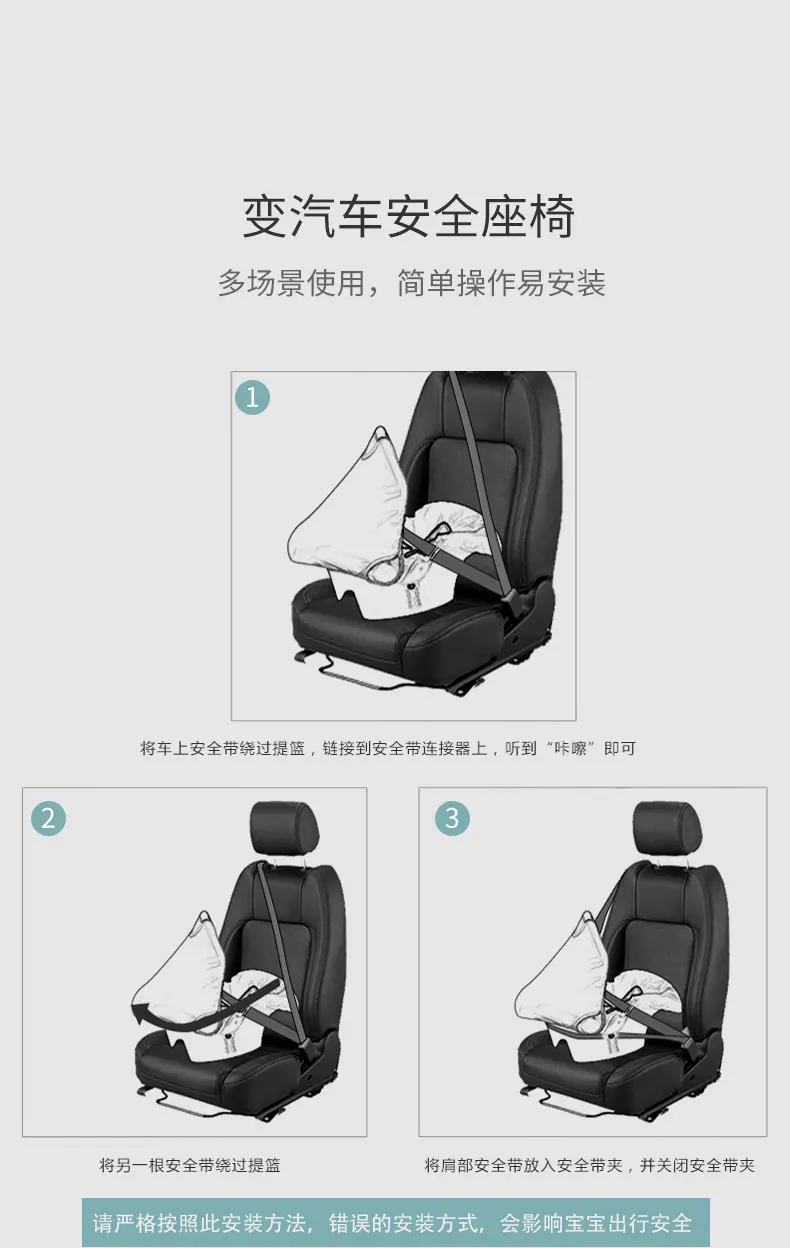 变汽车安全座椅

多场景使用，简单操作易安装

1

将车上安全带绕过提篮，链接到安全带连接器上，听到“咔嚓”即可

2

将另一根安全带绕过提篮

3

将肩部安全带放入安全带夹，并关闭安全带夹

请严格按照此安装方法，错误的安装方式，会影响宝宝出行安全