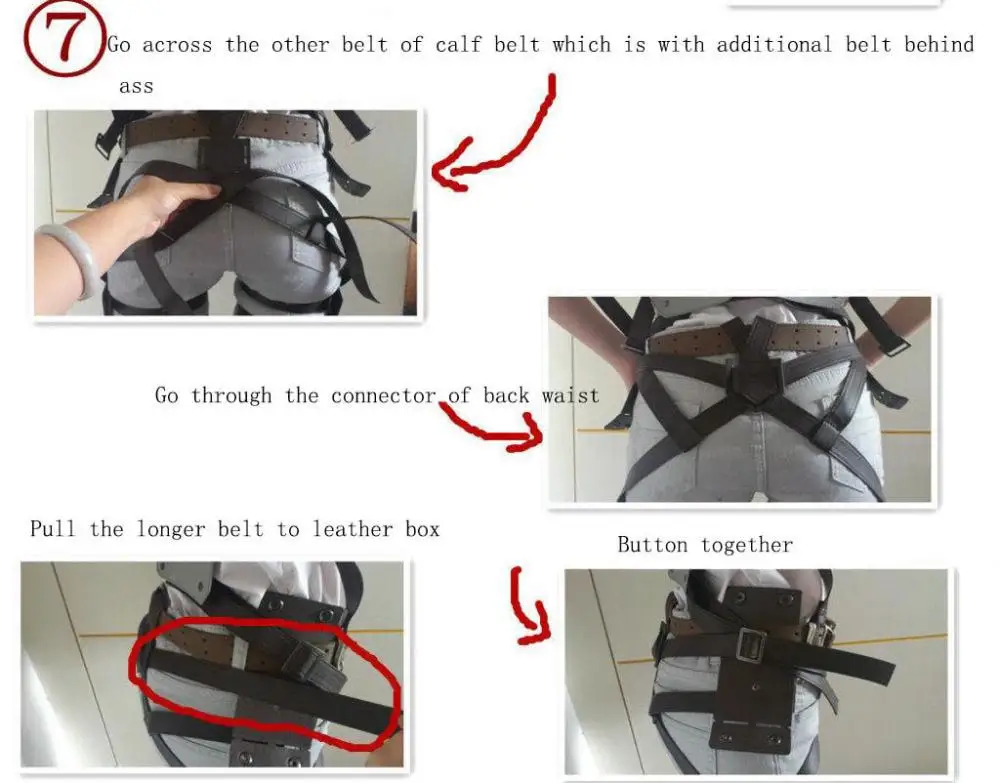 7 Go across the other belt of calf belt which is with additional belt behind ass

Go through the connector of back waist

Pull the longer belt to leather box

Button together