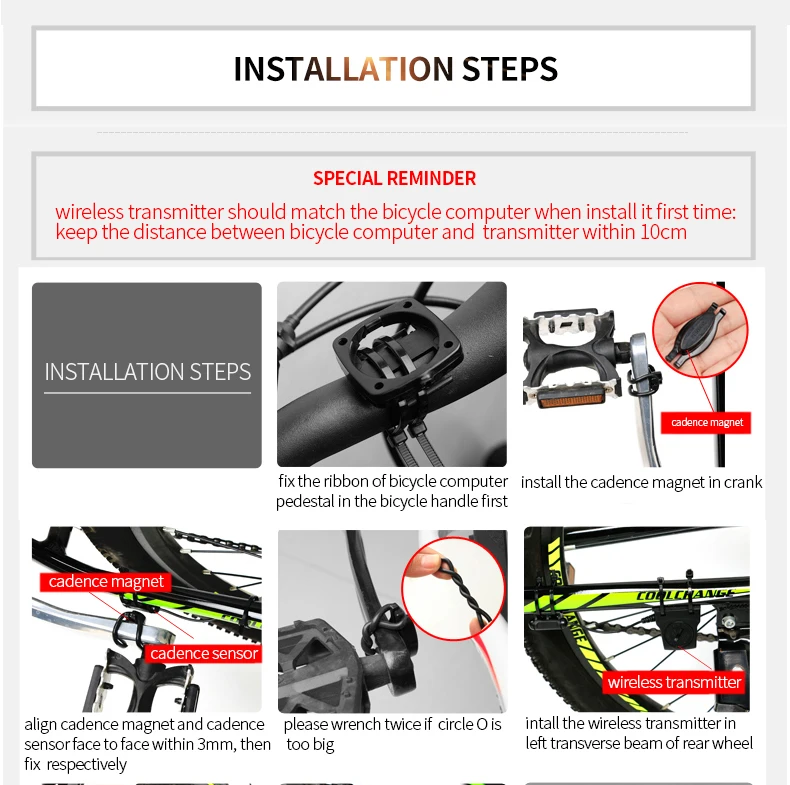 INSTALLATION STEPS

SPECIAL REMINDER

wireless transmitter should match the bicycle computer when install it first time: keep the distance between bicycle computer and transmitter within 10cm

INSTALLATION STEPS

fix the ribbon of bicycle computer pedestal in the bicycle handle first

cadence magnet

install the cadence magnet in crank

cadence magnet

cadence sensor

align cadence magnet and cadence sensor face to face within 3mm, then fix respectively

please wrench twice if circle O is too big

COOLCHANGE

wireless transmitter

intall the wireless transmitter in left transverse beam of rear wheel