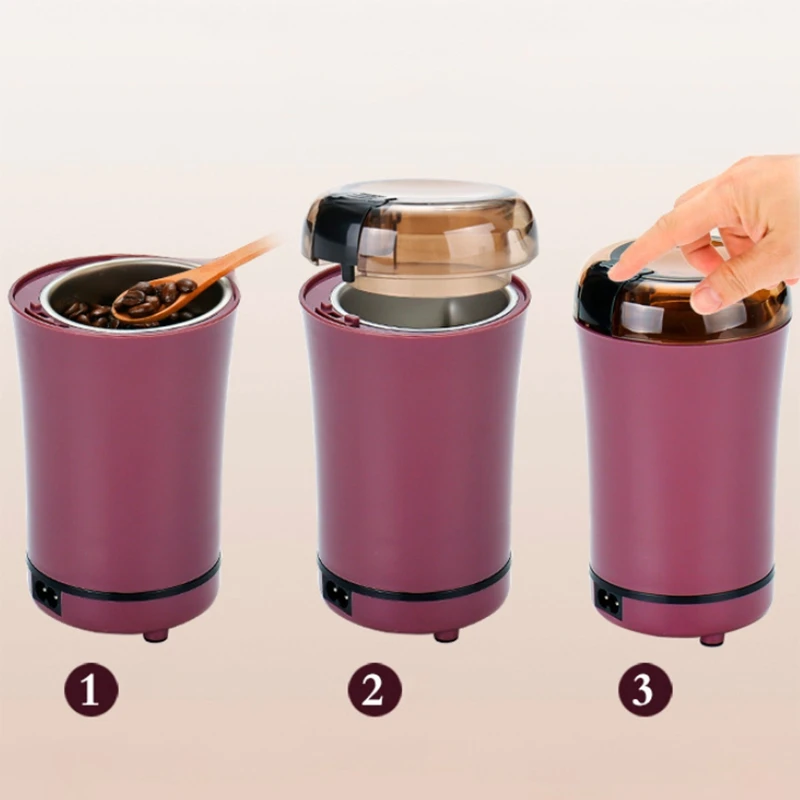 1

2

3