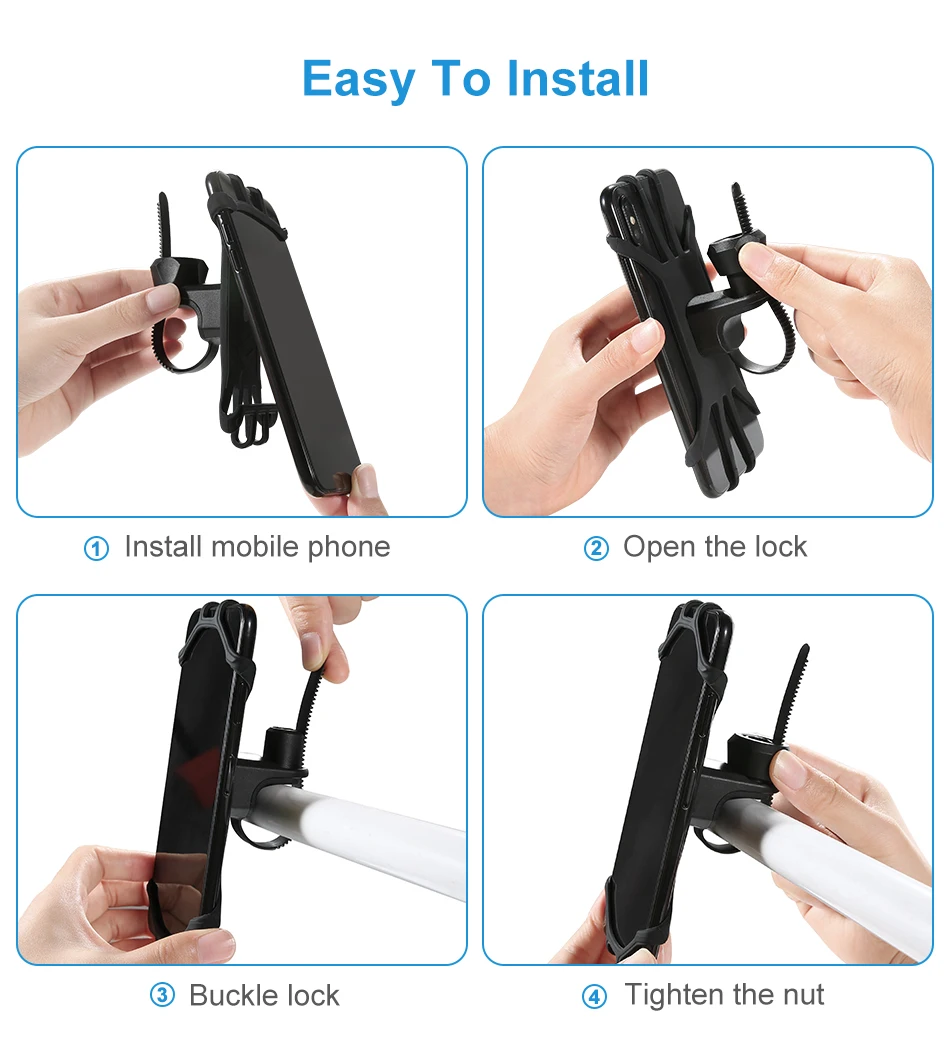 Easy To Install

① Install mobile phone

② Open the lock

③ Buckle lock

④ Tighten the nut