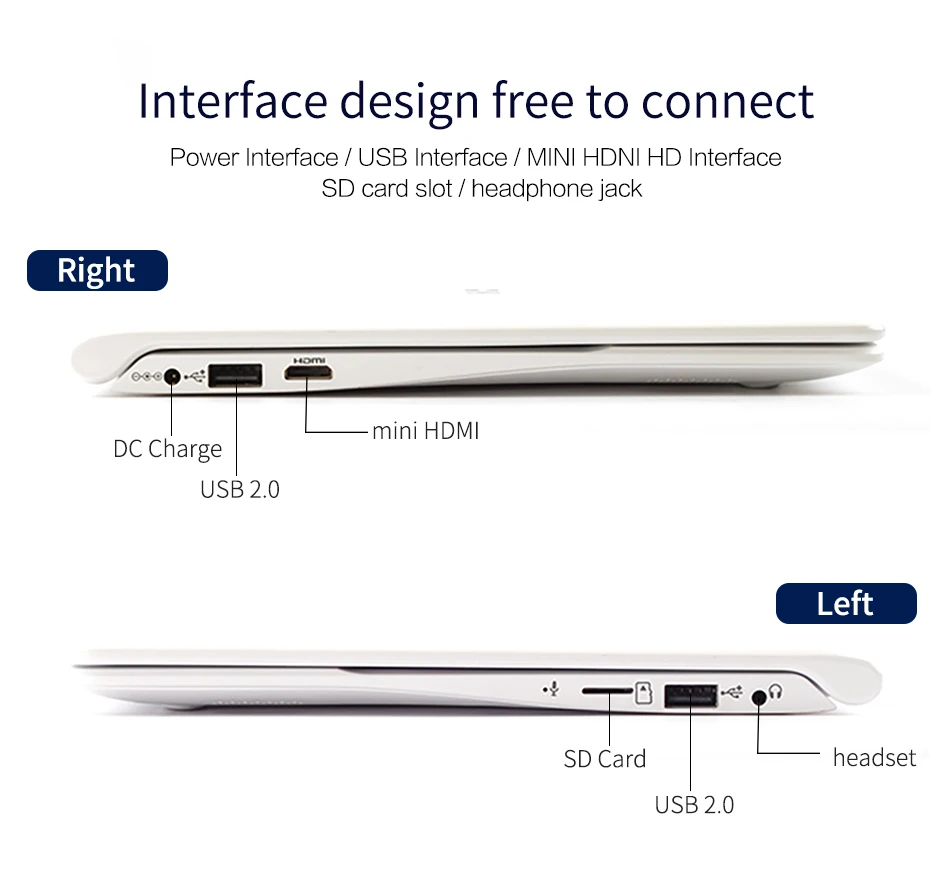 Interface design free to connect

Power Interface / USB Interface / MINI HDNI HD Interface
SD card slot / headphone jack

Right

HDMI

DC Charge

USB 2.0

mini HDMI

Left

SD Card

USB 2.0

headset