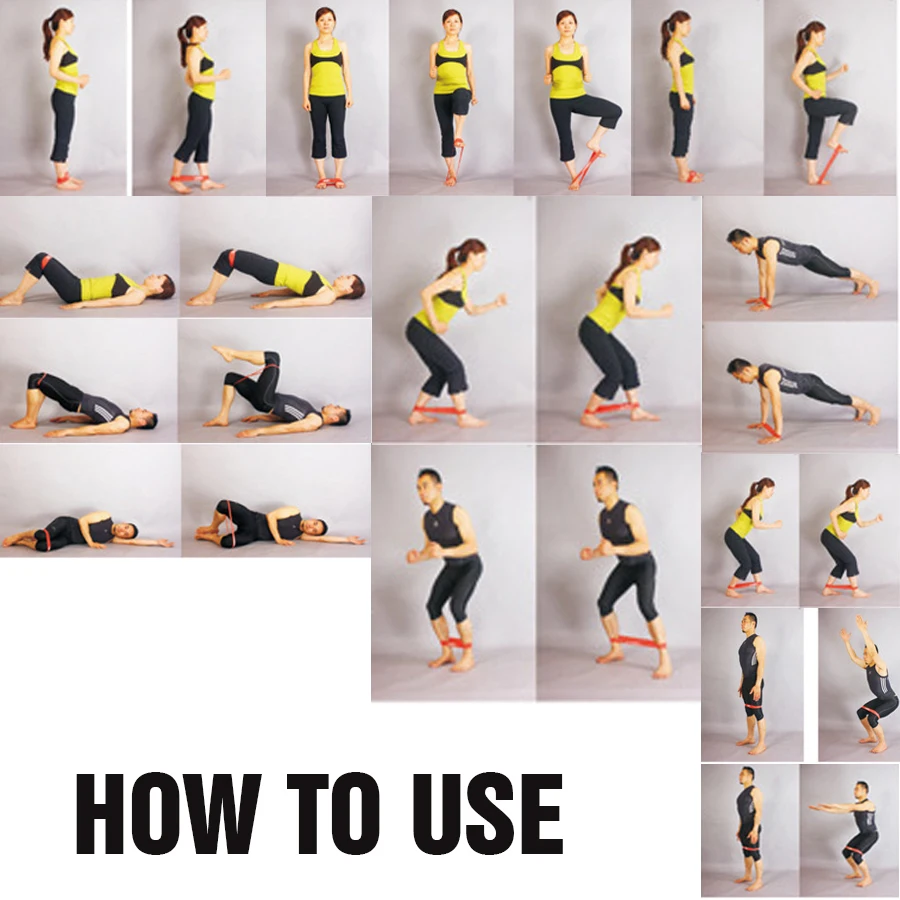 HOW TO USE