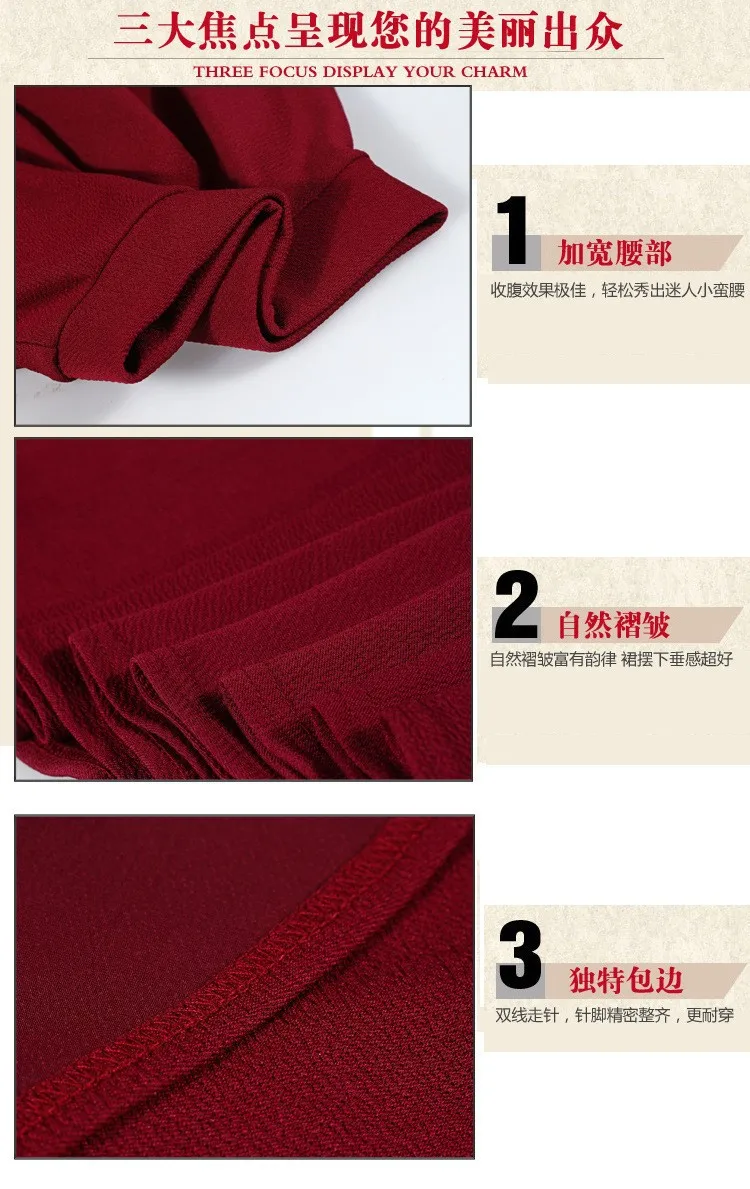 三大焦点呈现您的美丽出众

THREE FOCUS DISPLAY YOUR CHARM

1 加宽腰部

收腹效果极佳，轻松秀出迷人小蛮腰

2 自然褶皱

自然褶皱富有韵律 裙摆下垂感超好

3 独特包边

双线走针，针脚精密整齐，更耐穿