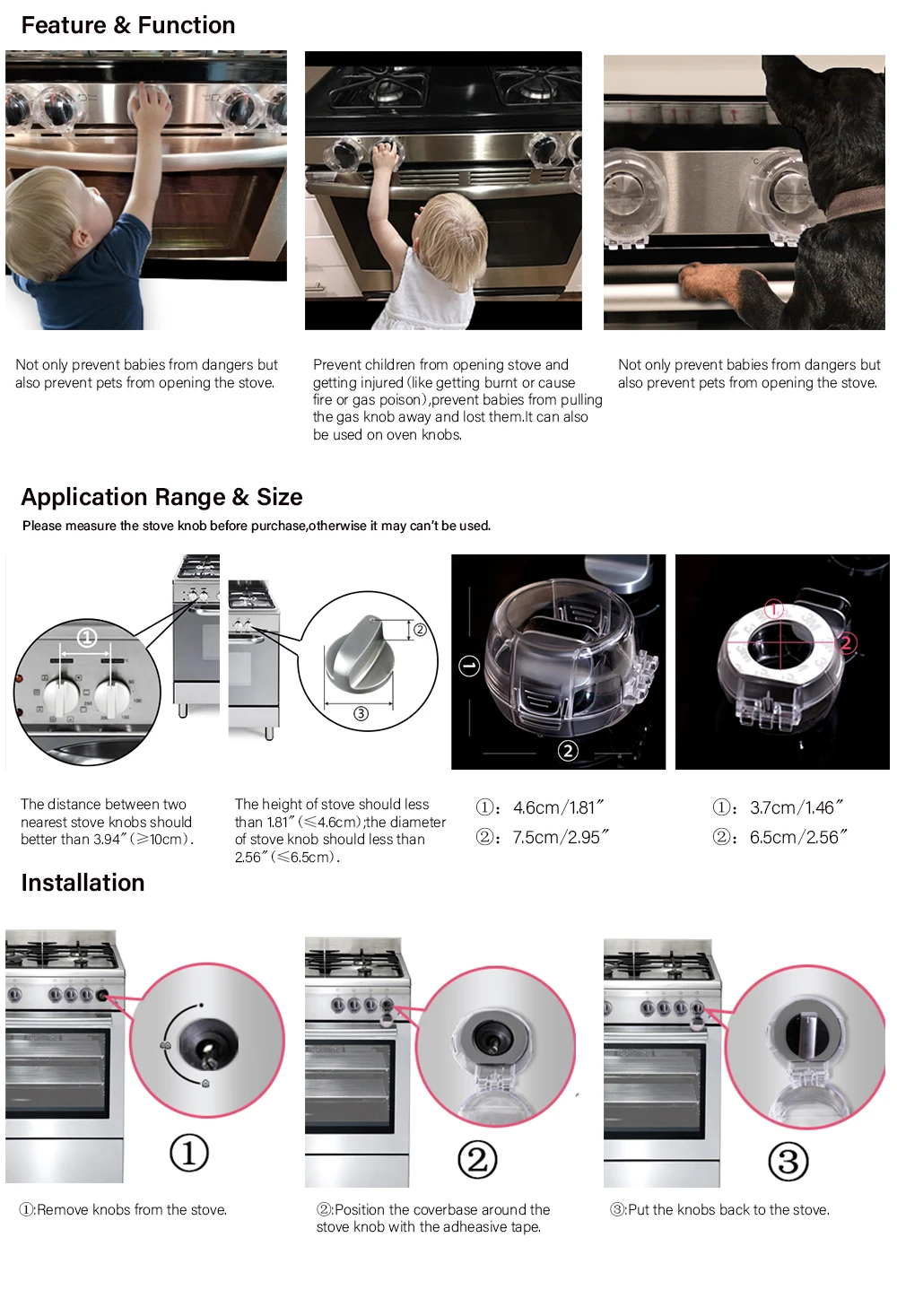 Feature & Function

Not only prevent babies from dangers but also prevent pets from opening the stove.

Prevent children from opening stove and getting injured (like getting burnt or cause fire or gas poison),prevent babies from pulling the gas knob away and lost them.It can also be used on oven knobs.

Not only prevent babies from dangers but also prevent pets from opening the stove.

Application Range & Size

Please measure the stove knob before purchase,otherwise it may can't be used.

①

②

③

①

②

①

②

The distance between two nearest stove knobs should better than 3.94″ (≥10cm).

The height of stove should less than 1.81″ (≤4.6cm);the diameter of stove knob should less than 2.56″ (≤6.5cm).

①: 4.6cm/1.81″
②: 7.5cm/2.95″

①: 3.7cm/1.46″
②: 6.5cm/2.56″

Installation

①

②

③

①:Remove knobs from the stove.

②:Position the coverbase around the stove knob with the adheasive tape.

③:Put the knobs back to the stove.