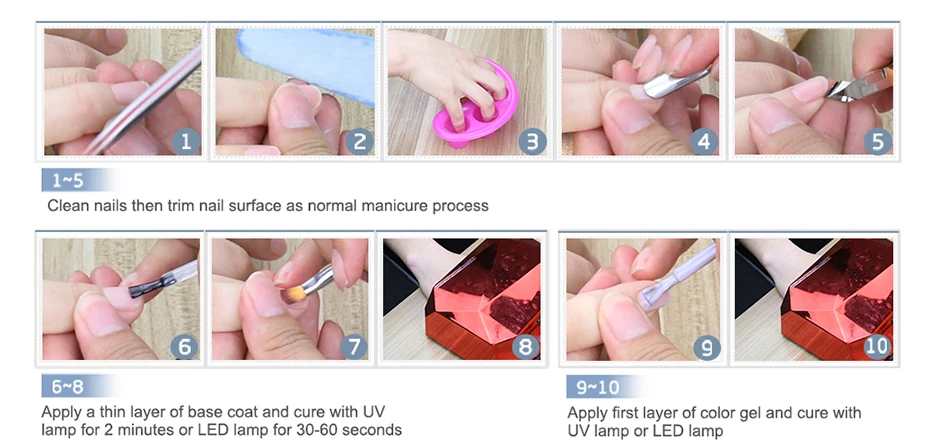 1 2 3 4 5

1~5

Clean nails then trim nail surface as normal manicure process

6 7 8

6~8

Apply a thin layer of base coat and cure with UV lamp for 2 minutes or LED lamp for 30-60 seconds

9 10

9~10

Apply first layer of color gel and cure with UV lamp or LED lamp