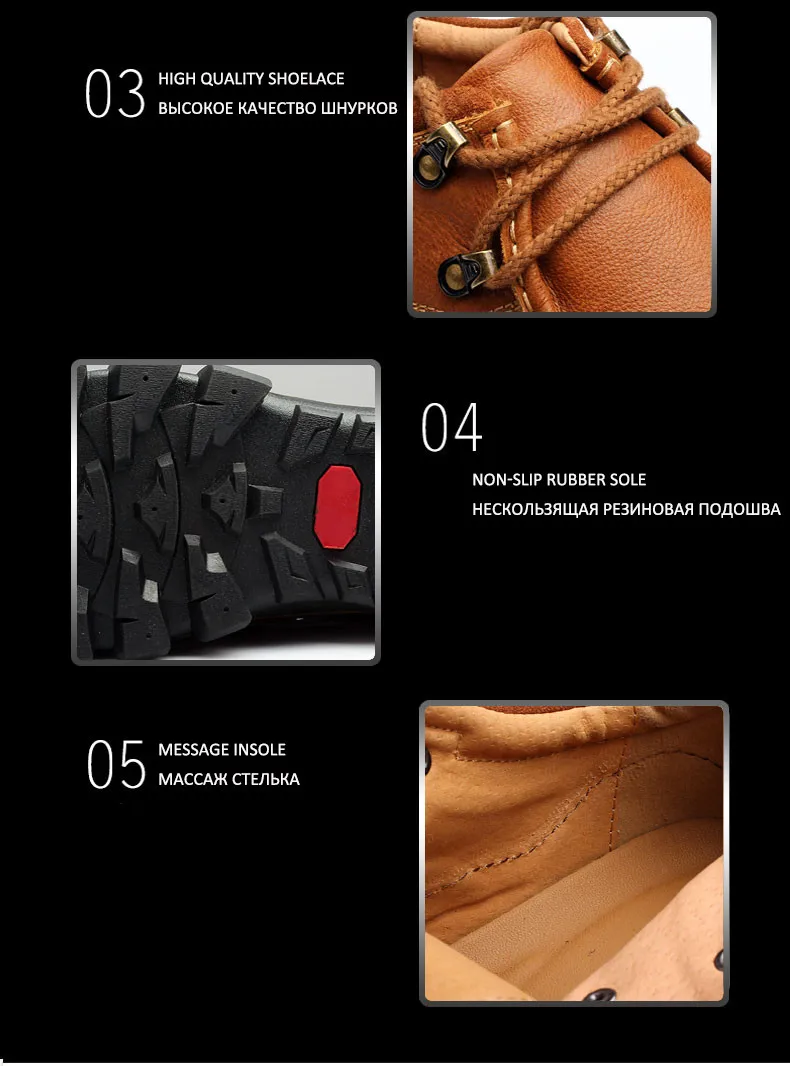 03 HIGH QUALITY SHOELACE
ВЫСОКОЕ КАЧЕСТВО ШНУРКОВ

04
NON-SLIP RUBBER SOLE
НЕСКОЛЬЗЯЩАЯ РЕЗИНОВАЯ ПОДОШВА

05 MESSAGE INSOLE
МАССАЖ СТЕЛЬКА