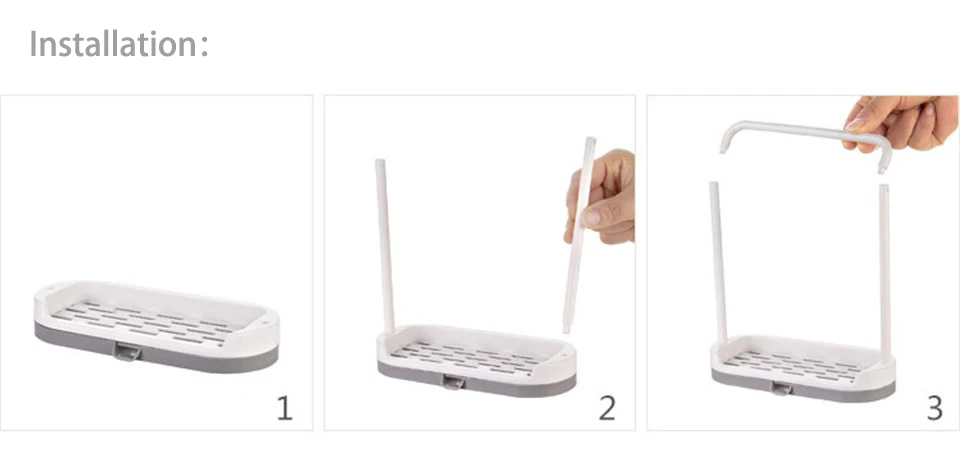 Installation:

1

2

3