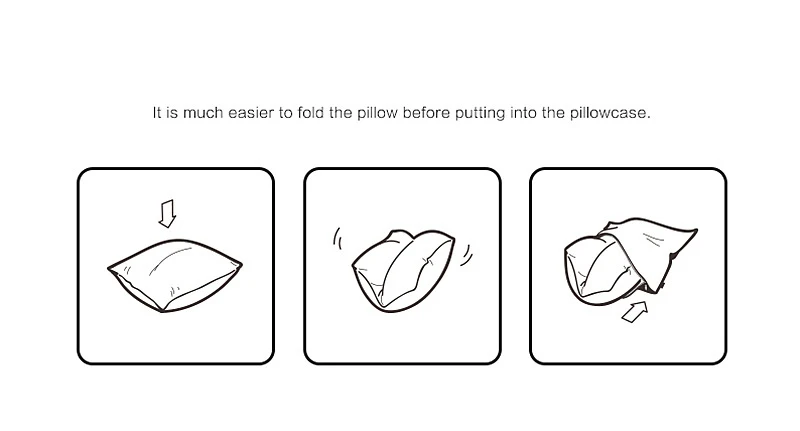 It is much easier to fold the pillow before putting into the pillowcase.