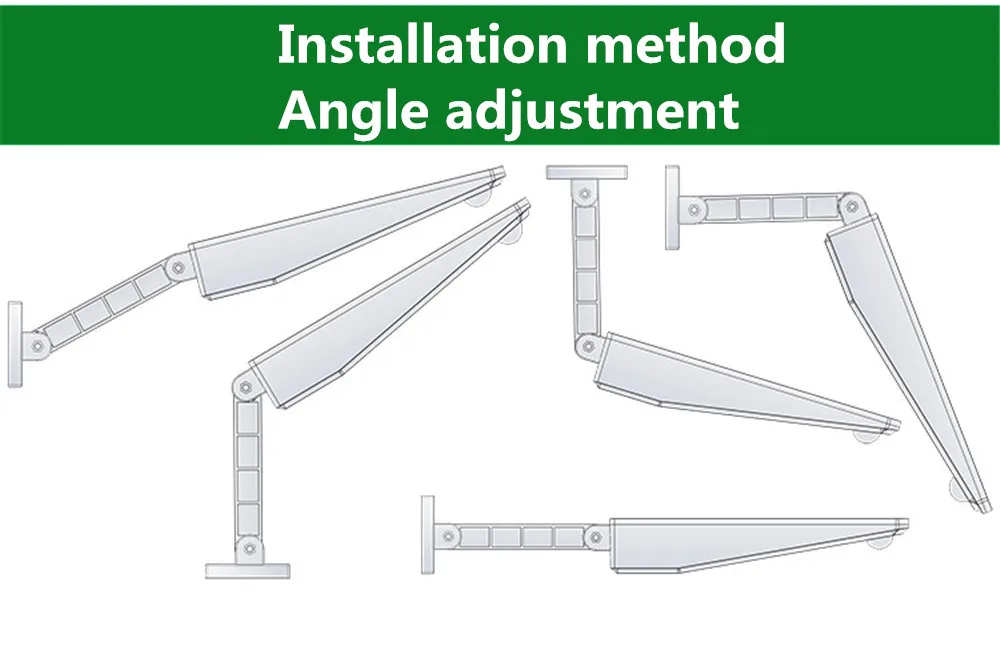 Installation method
Angle adjustment